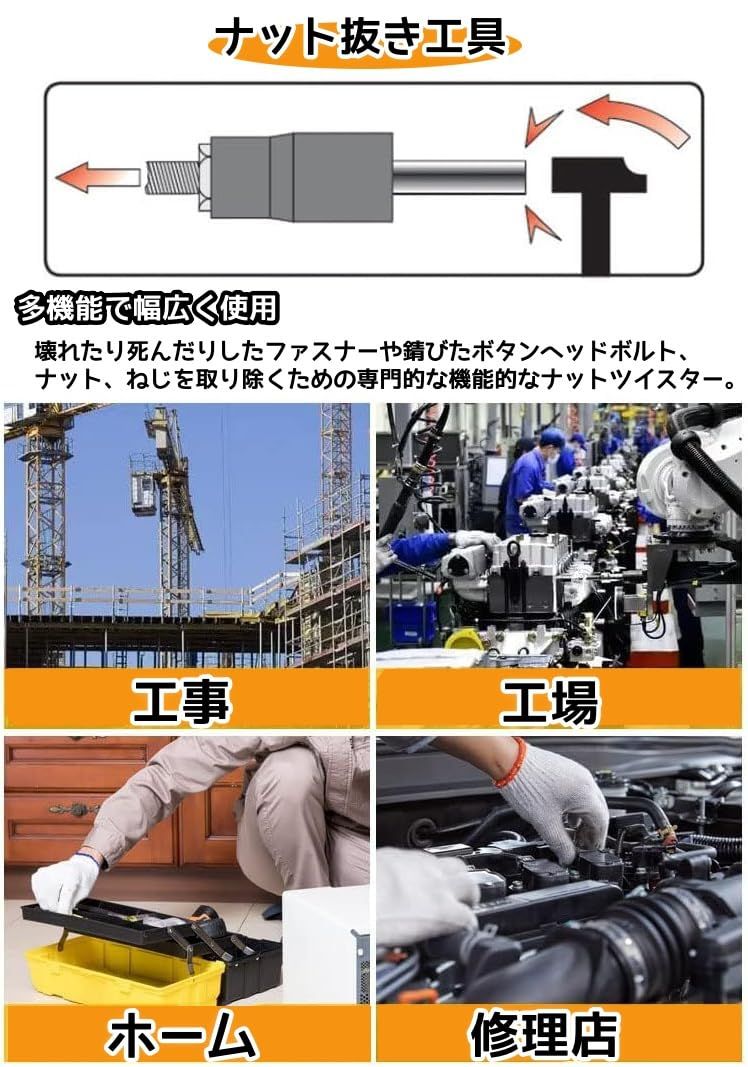 ナット抜き工具

多機能で幅広く使用

壊れたり死んだりしたファスナーや錆びたボタンヘッドボルト、ナット、ねじを取り除くための専門的な機能的なナットツイスター。

工事

工場

ホーム

修理店