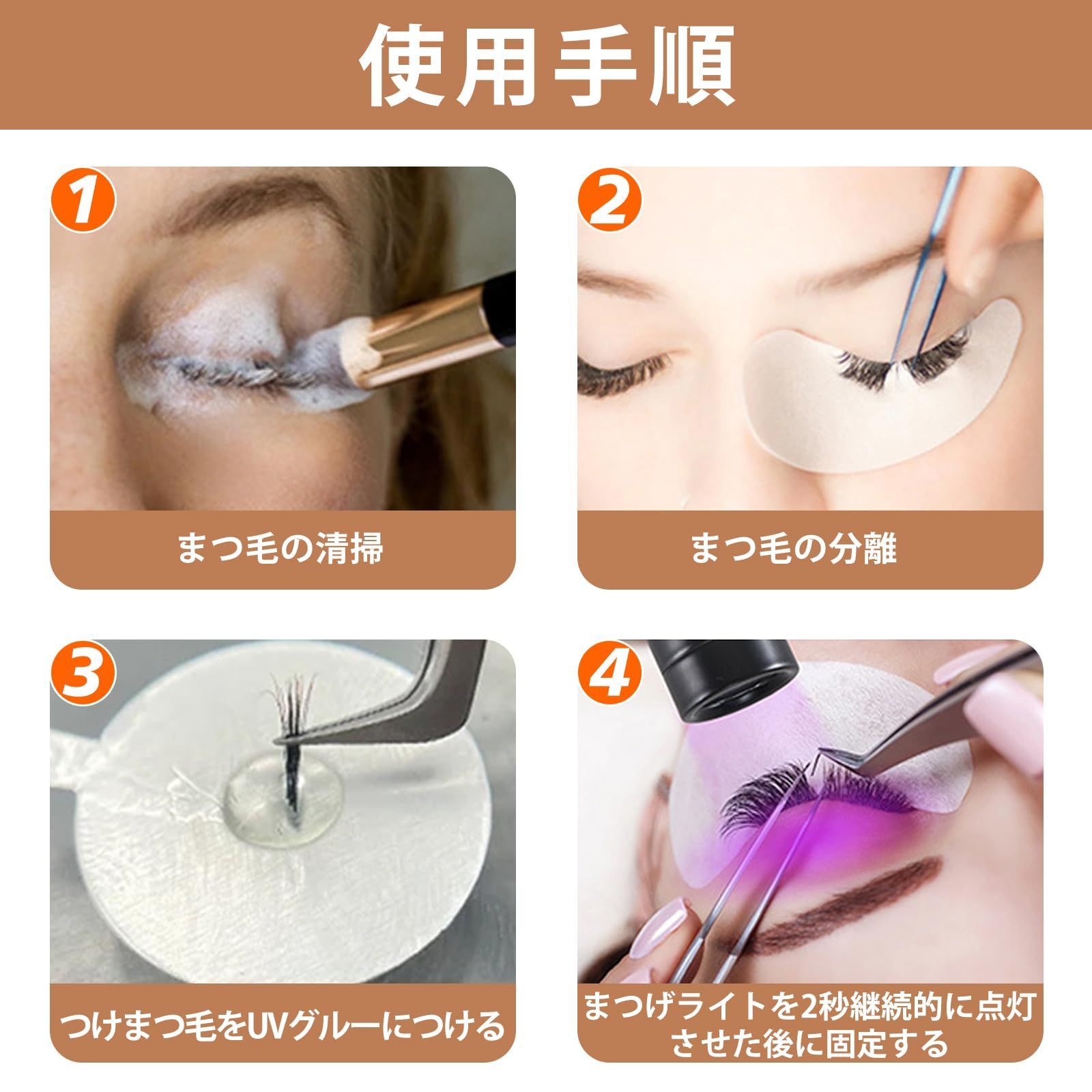 使用手順

1

まつ毛の清掃

2

まつ毛の分離

3

つけまつ毛をUVグルーにつける

4

まつげライトを2秒継続的に点灯させた後に固定する