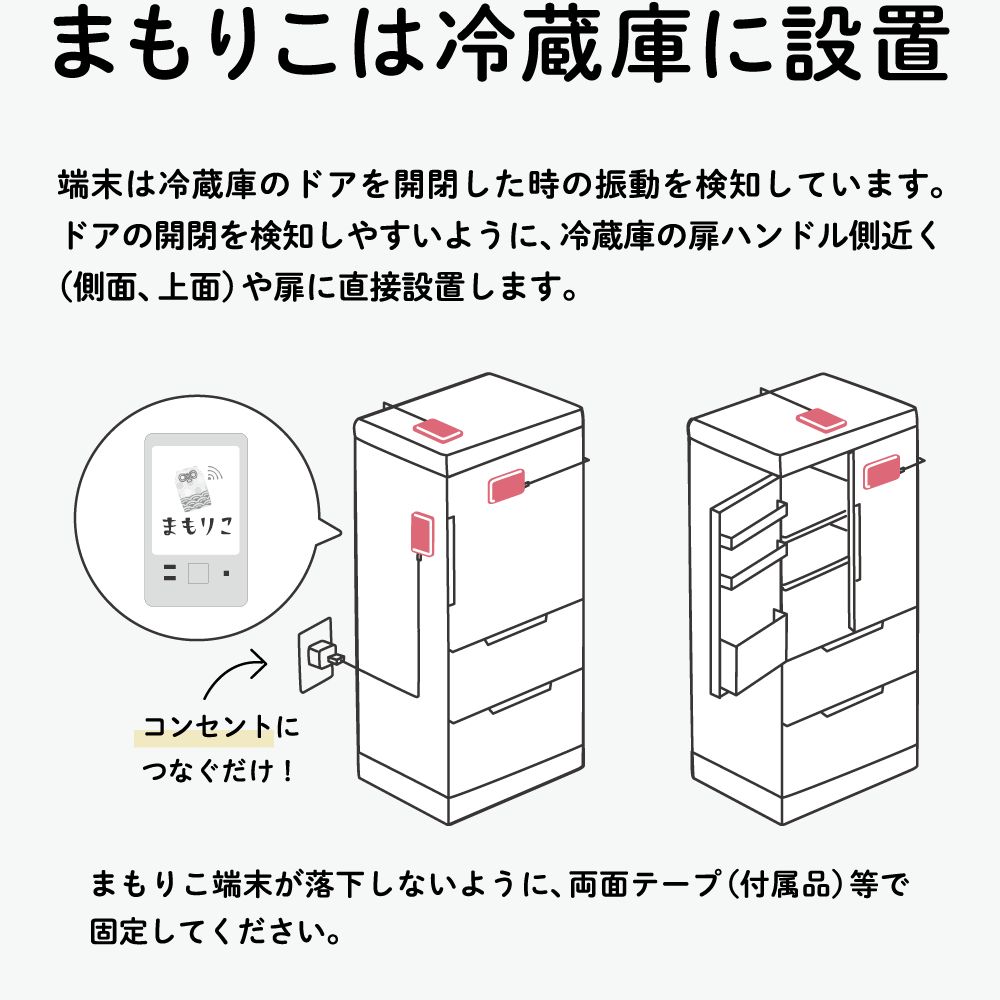 まもりこは冷蔵庫に設置

端末は冷蔵庫のドアを開閉した時の振動を検知しています。ドアの開閉を検知しやすいように、冷蔵庫の扉ハンドル側近く（側面、上面）や扉に直接設置します。

まもりこ

コンセントに
つなぐだけ！

まもりこ端末が落下しないように、両面テープ（付属品）等で固定してください。