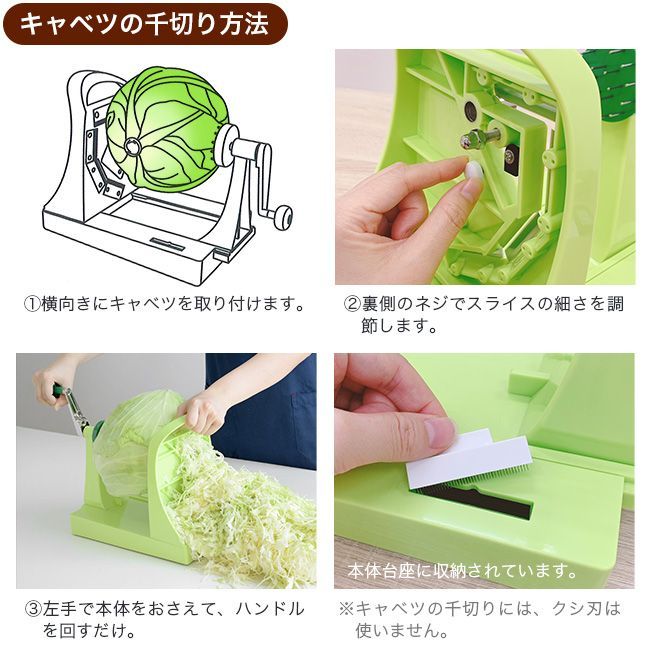 キャベツの千切り方法

①横向きにキャベツを取り付けます。

②裏側のネジでスライスの細さを調節します。

③左手で本体をおさえて、ハンドルを回すだけ。

本体台座に収納されています。

※キャベツの千切りには、クシ刃は使いません。