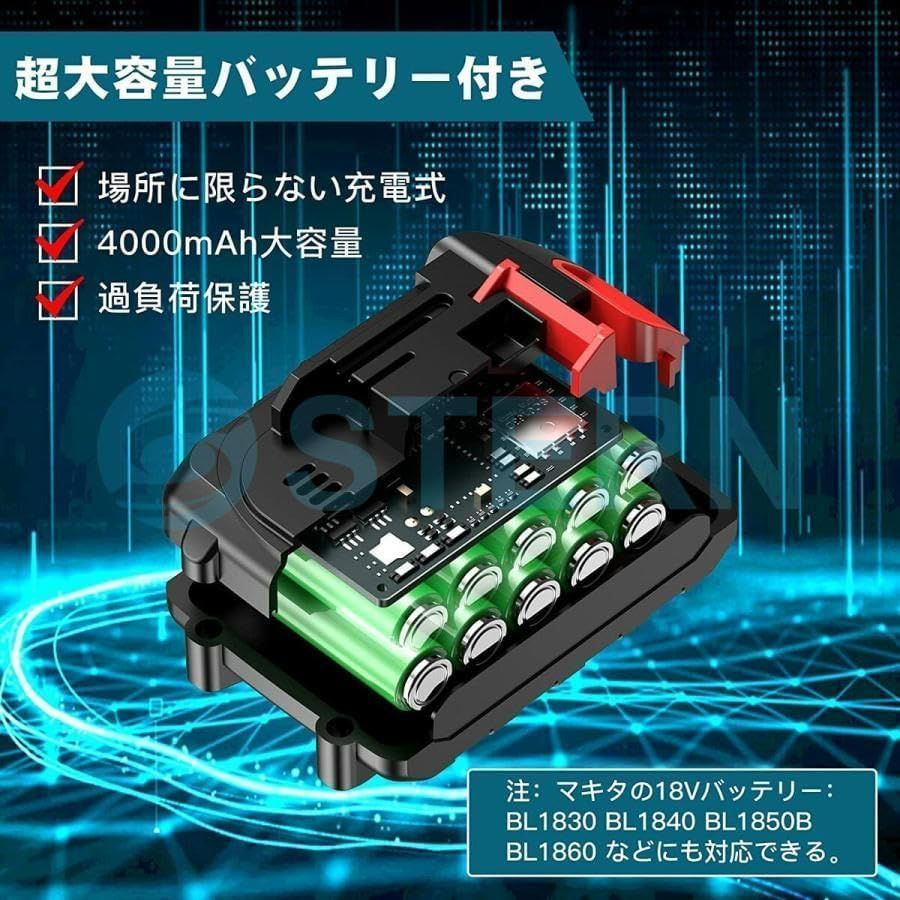 超大容量バッテリー付き

場所に限らない充電式

4000mAh大容量

過負荷保護

STERN

注：マキタの18Vバッテリー：BL1830 BL1840 BL1850B BL1860 などにも対応できる。