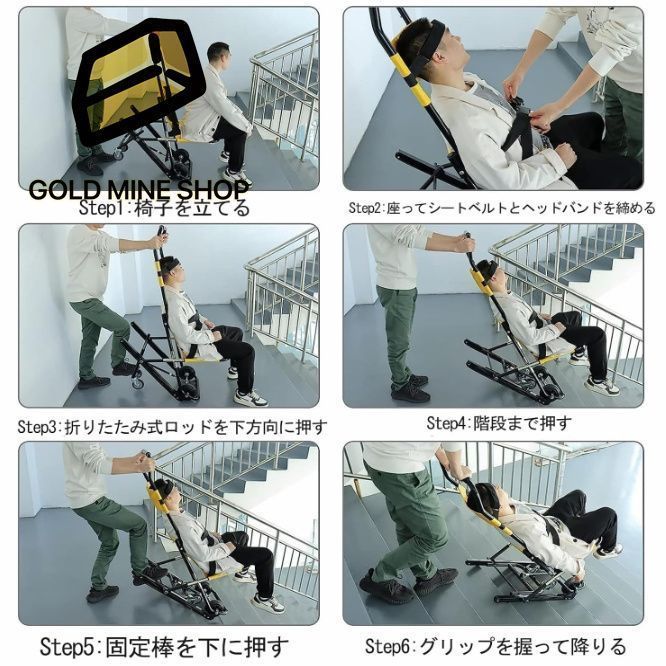 GOLD MINE SHOP
Step1:椅子を立てる

Step2:座ってシートベルトとヘッドバンドを締める

Step3:折りたたみ式ロッドを下方向に押す

Step4:階段まで押す

Step5:固定棒を下に押す

Step6:グリップを握って降りる