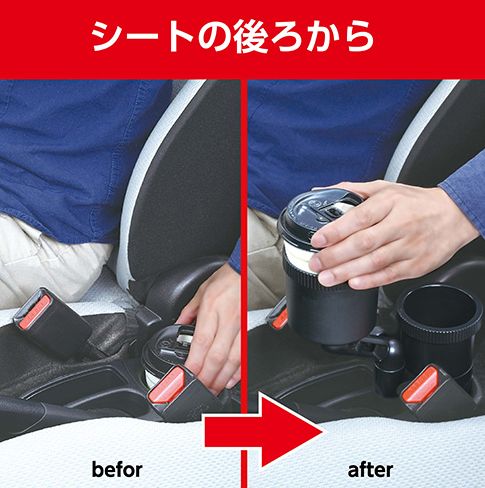 シートの後ろから

befor

after