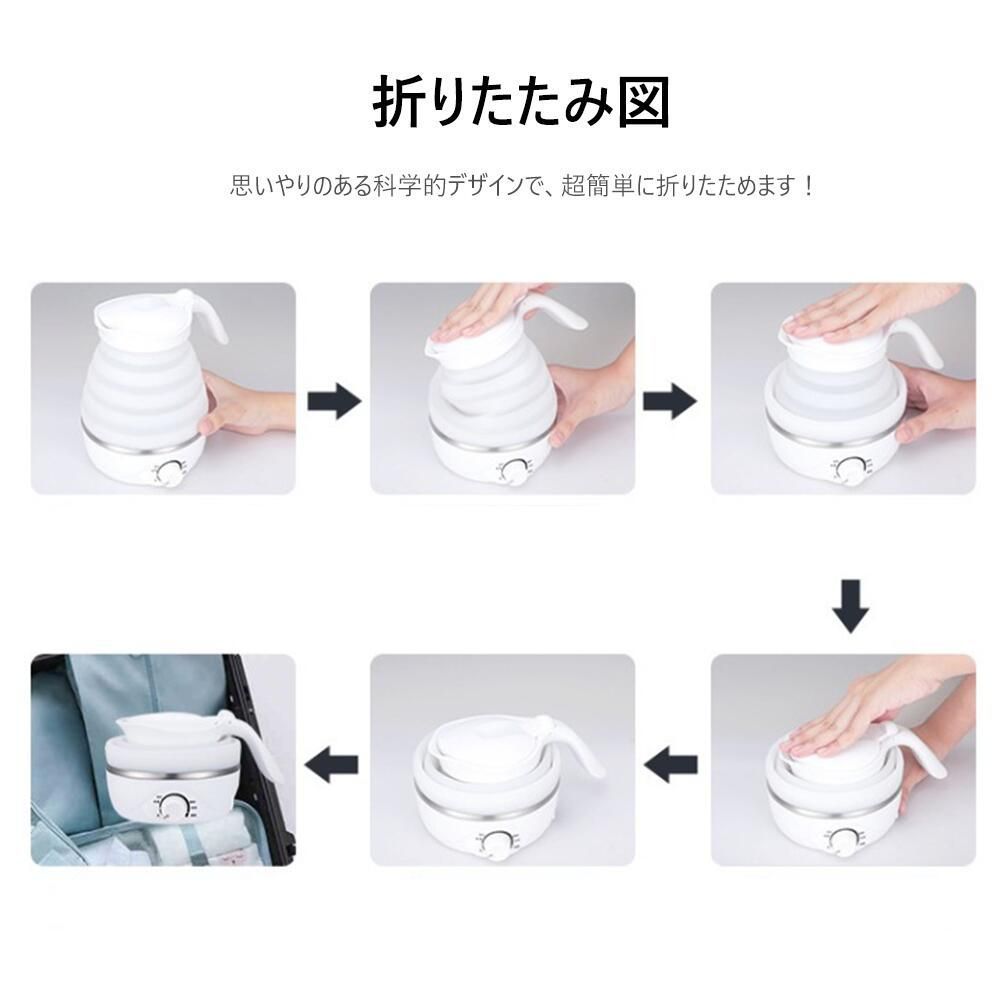 折りたたみ図

思いやりのある科学的デザインで、超簡単に折りたためます！