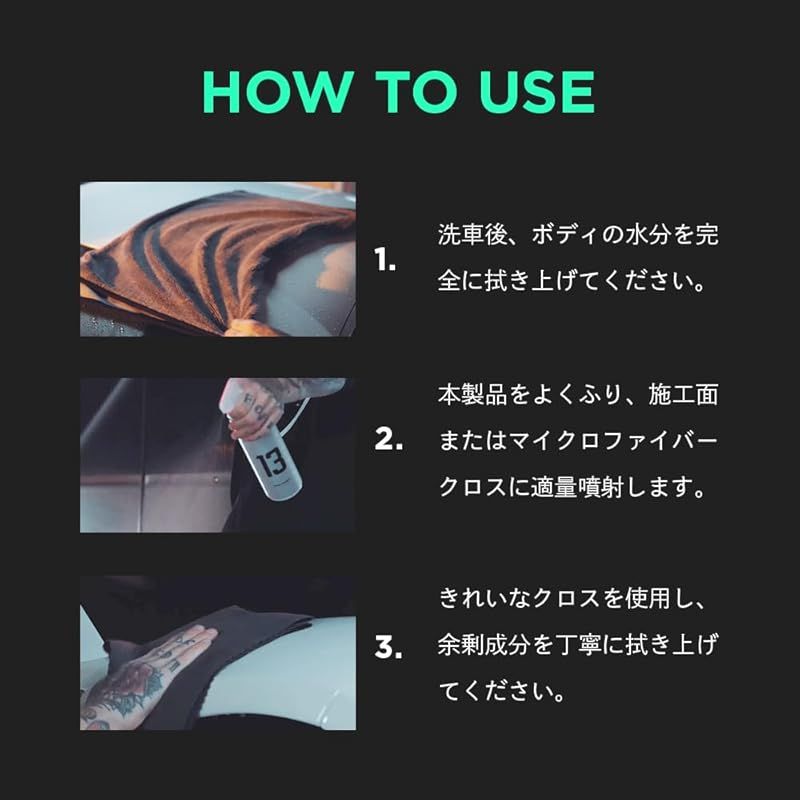 HOW TO USE

1. 洗車後、ボディの水分を完全に拭き上げてください。

13

2. 本製品をよくふり、施工面またはマイクロファイバークロスに適量噴射します。

3. きれいなクロスを使用し、余剰成分を丁寧に拭き上げてください。