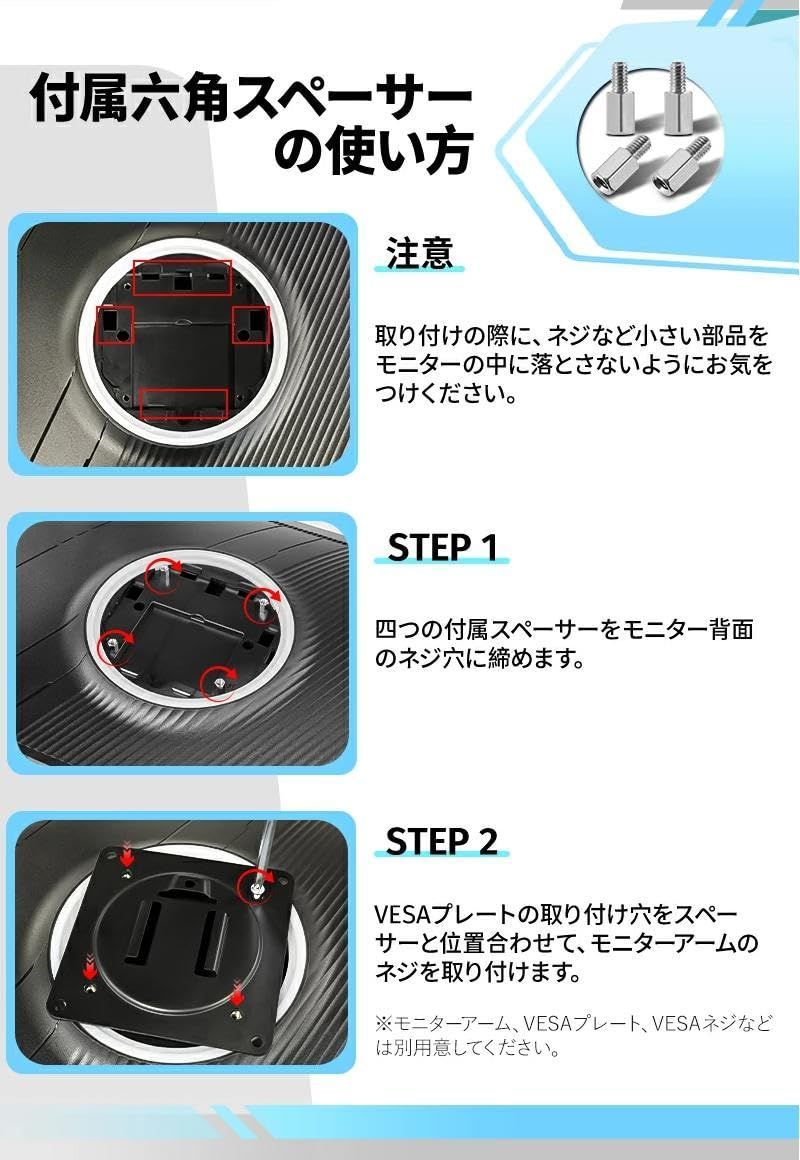 付属六角スペーサーの使い方

注意

取り付けの際に、ネジなど小さい部品をモニターの中に落とさないようにお気をつけください。

STEP 1

四つの付属スペーサーをモニター背面のネジ穴に締めます。

STEP 2

VESAプレートの取り付け穴をスペーサーと位置合わせて、モニターアームのネジを取り付けます。

※モニターアーム、VESAプレート、VESAネジなどは別用意してください。