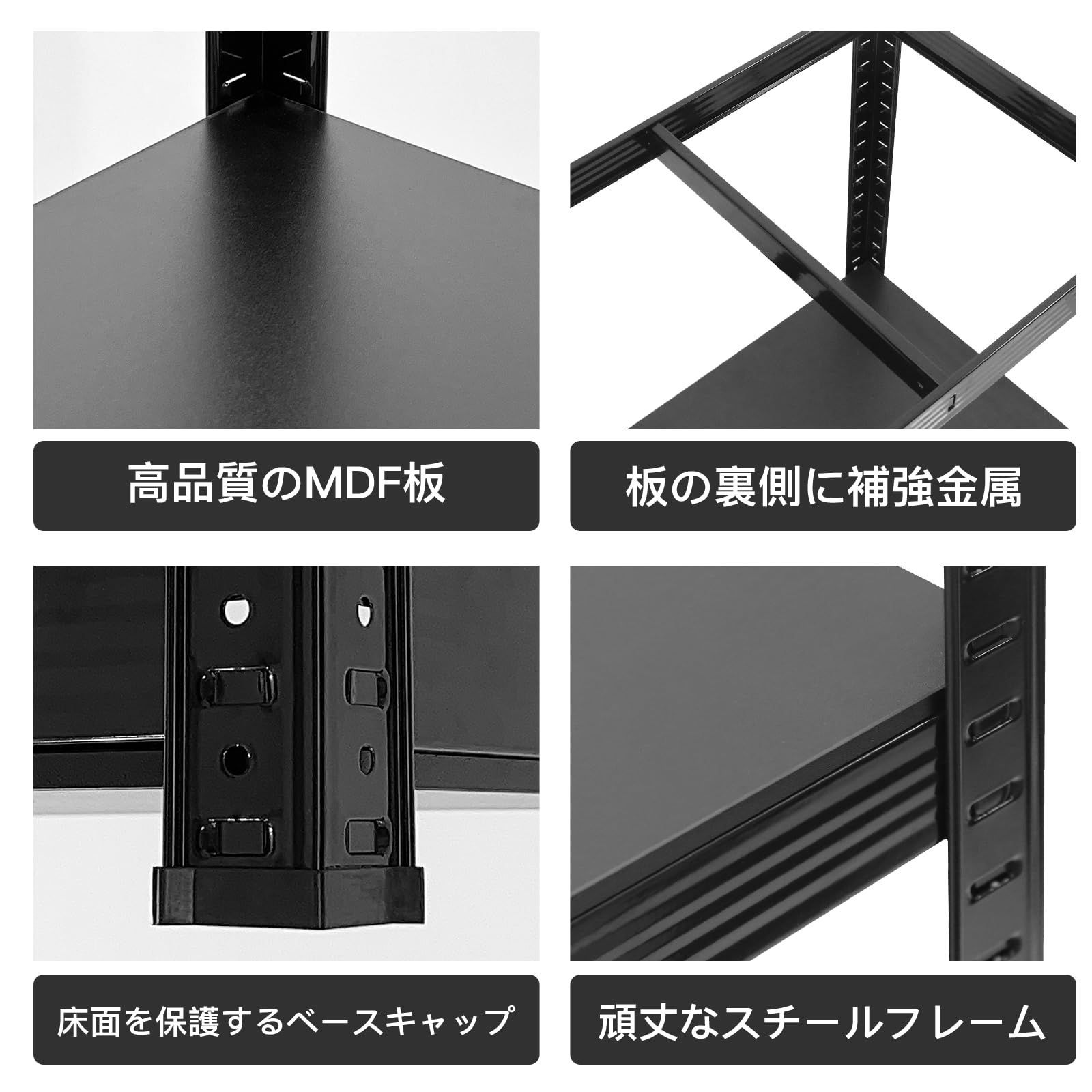 高品質のMDF板

板の裏側に補強金属

床面を保護するベースキャップ

頑丈なスチールフレーム