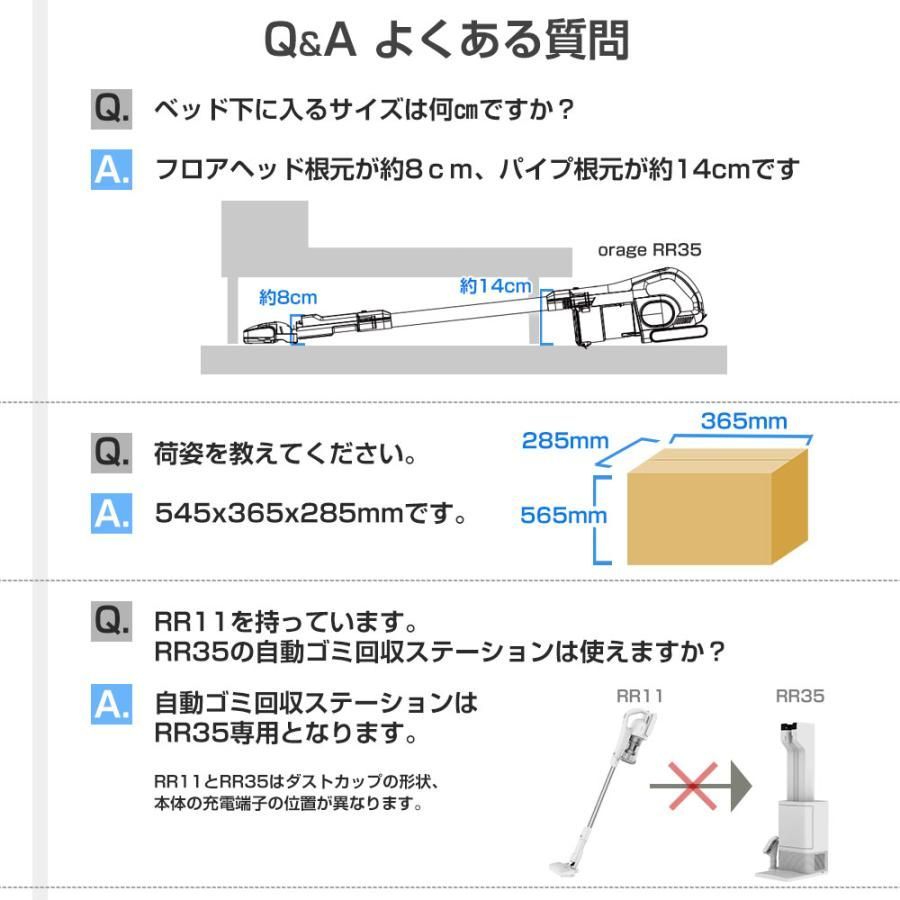 Q&A よくある質問

Q. ベッド下に入るサイズは何㎝ですか？

A. フロアヘッド根元が約8ｃｍ、パイプ根元が約14cmです

orage RR35

約8cm

約14cm

Q. 荷姿を教えてください。

A. 545x365x285mmです。

285mm

365mm

565mm

Q. RR11を持っています。
RR35の自動ゴミ回収ステーションは使えますか？

A. 自動ゴミ回収ステーションは
RR35専用となります。

RR11とRR35はダストカップの形状、
本体の充電端子の位置が異なります。

RR11

RR35