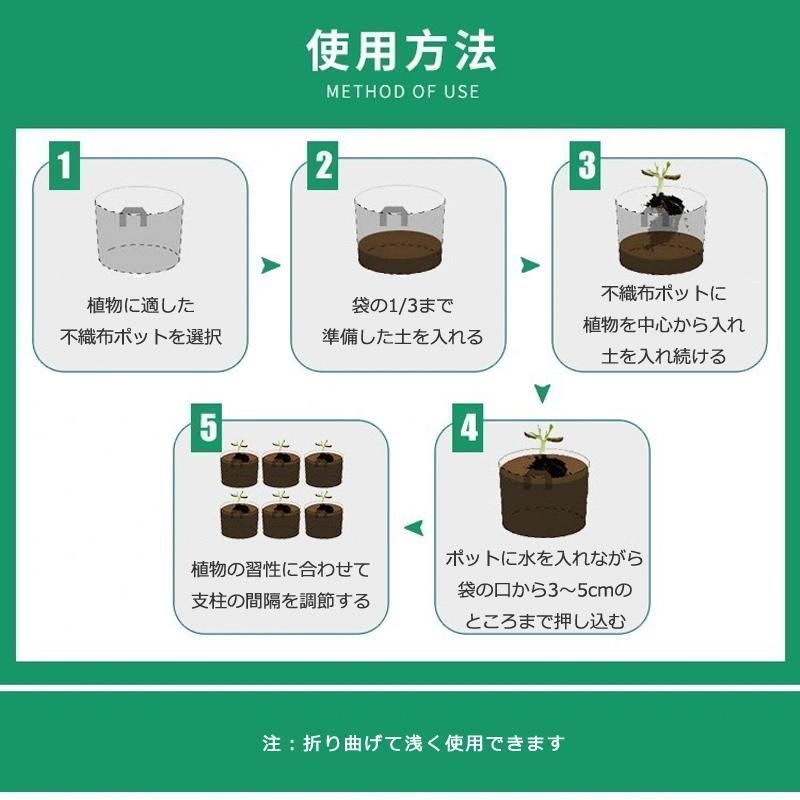 使用方法

METHOD OF USE

1

植物に適した
不織布ポットを選択

2

袋の1/3まで
準備した土を入れる

3

不織布ポットに
植物を中心から入れ
土を入れ続ける

4

ポットに水を入れながら
袋の口から3～5cmの
ところまで押し込む

5

植物の習性に合わせて
支柱の間隔を調節する

注：折り曲げて浅く使用できます