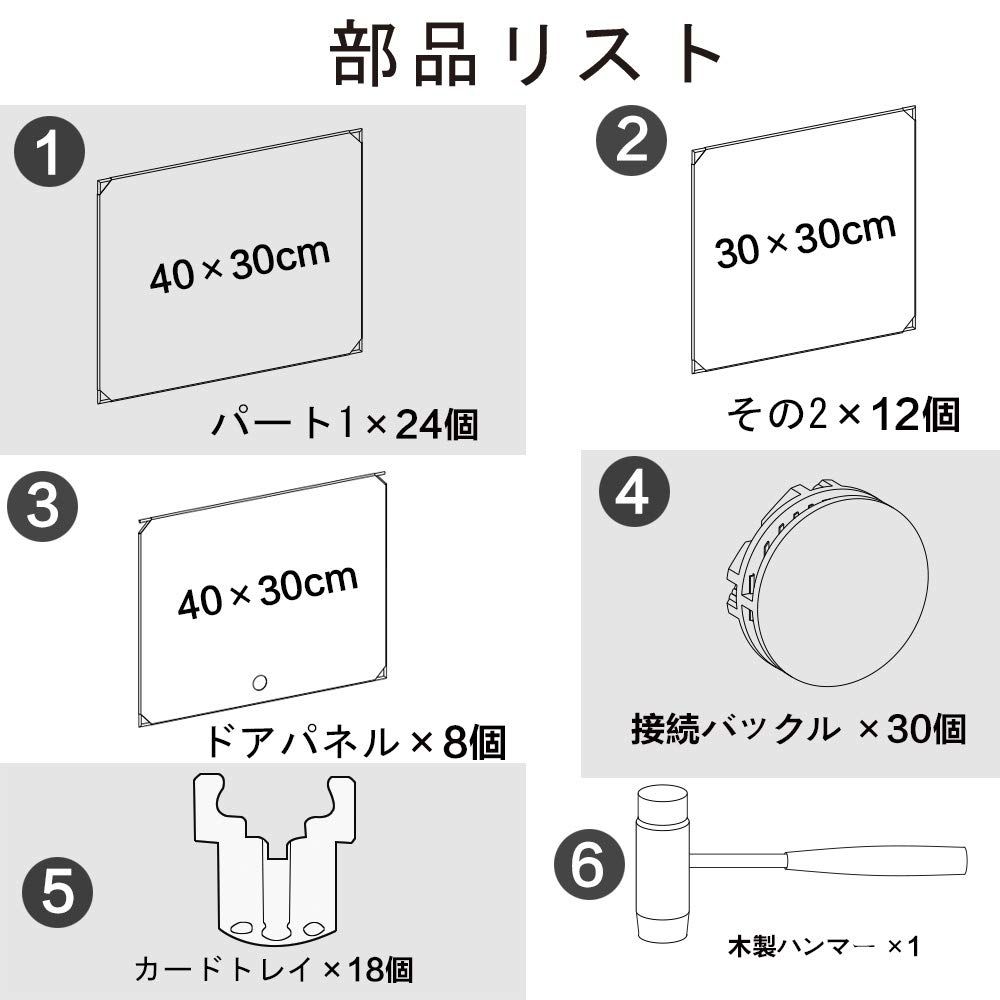 部品リスト

1
40×30cm
パート1×24個

2
30×30cm
その2×12個

3
40×30cm
ドアパネル×8個

4
接続バックル ×30個

5
カードトレイ×18個

6
木製ハンマー ×1