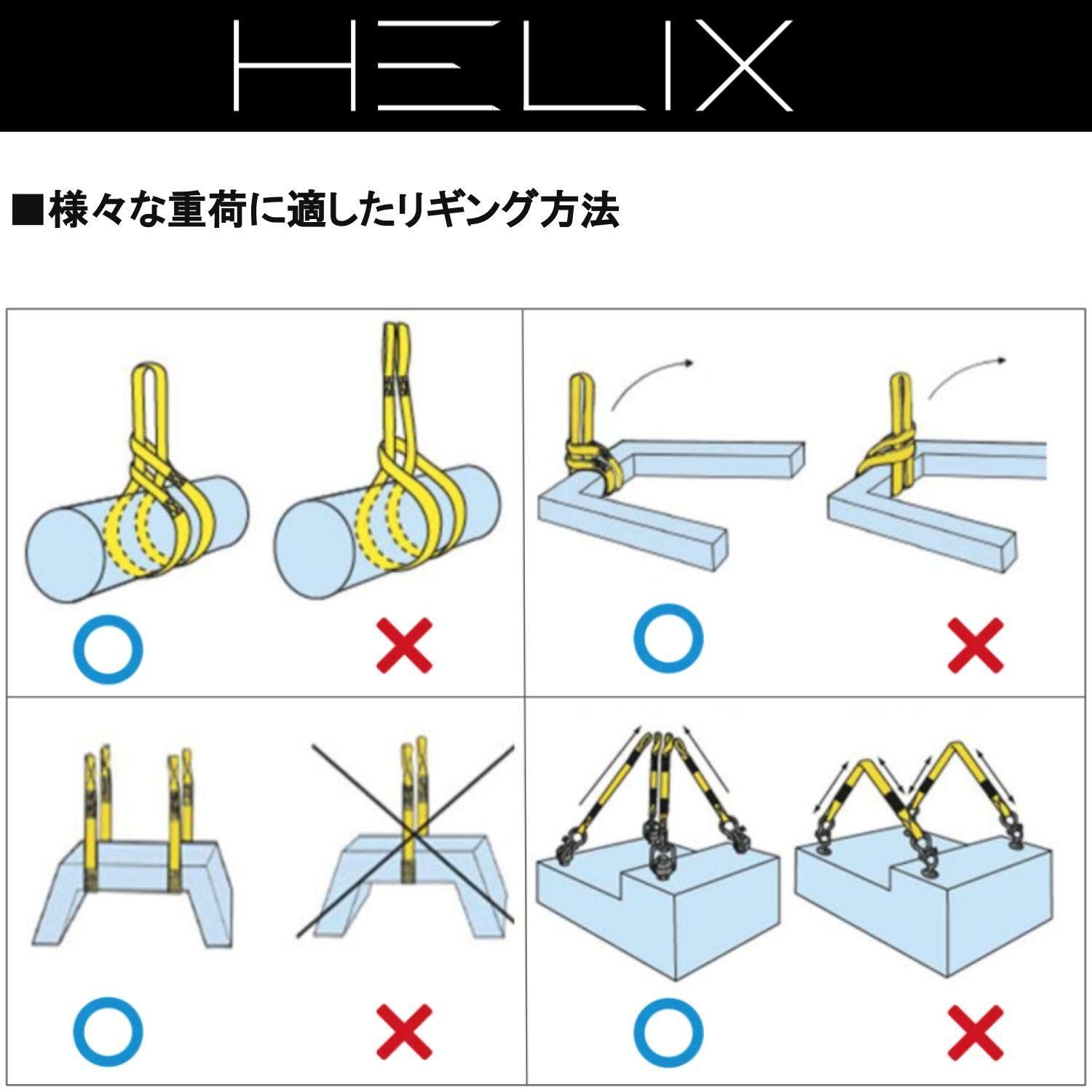 HELIX

■様々な重荷に適したリギング方法

○ ×

○ ×

○ ×

○ ×