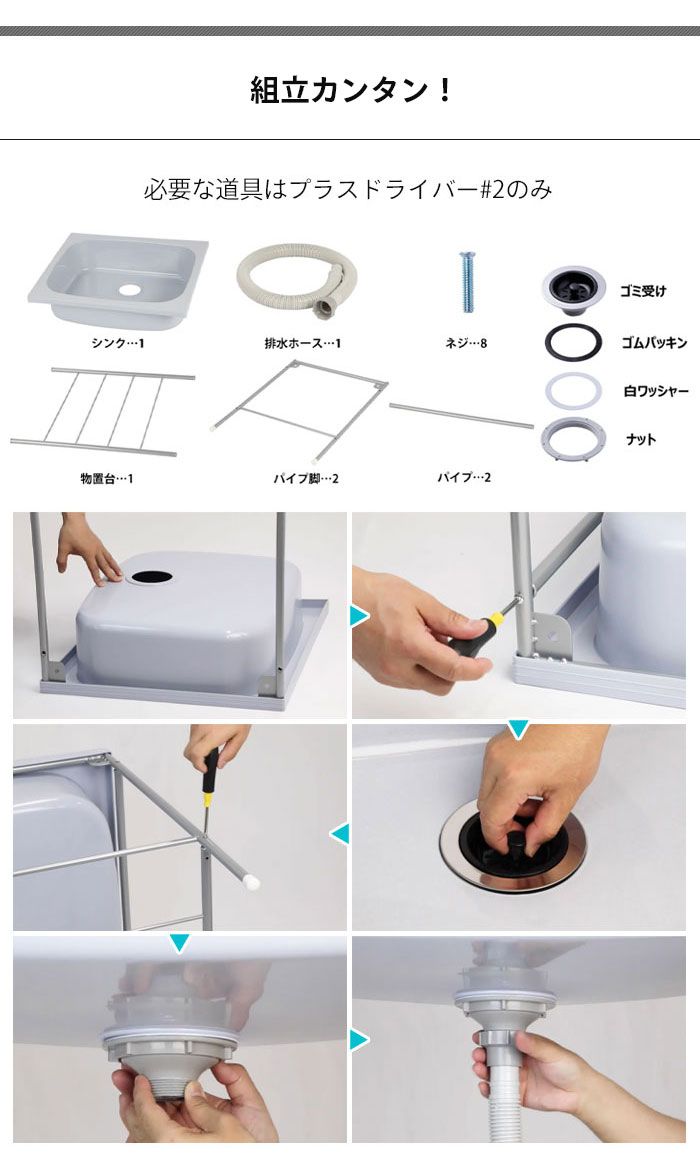 組立カンタン！

必要な道具はプラスドライバー#2のみ

シンク…1

排水ホース…1

ネジ…8

ゴミ受け

ゴムパッキン

白ワッシャー

ナット

物置台…1

パイプ脚…2

パイプ…2