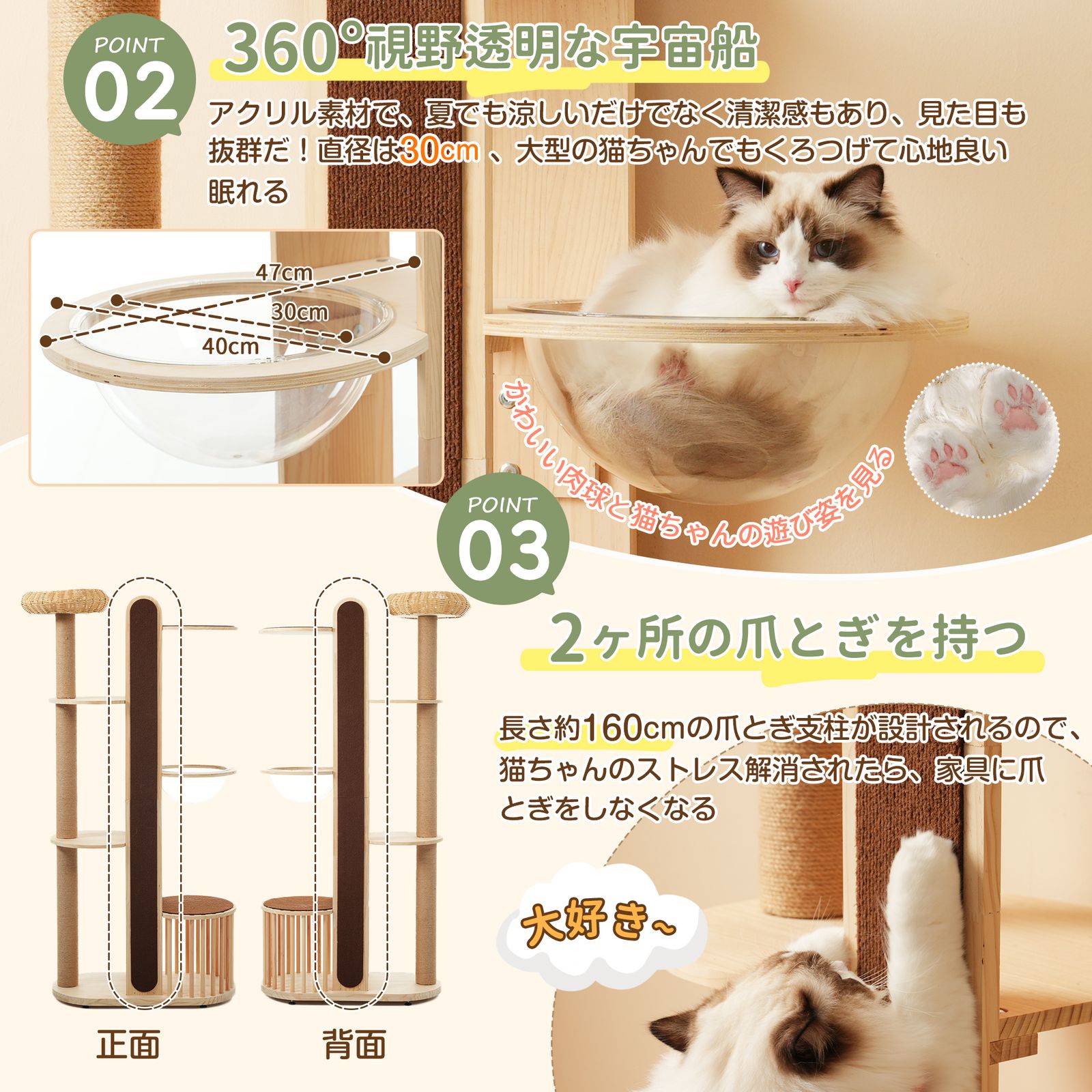 POINT 02

360°視野透明な宇宙船

アクリル素材で、夏でも涼しいだけでなく清潔感もあり、見た目も抜群だ！直径は30cm 、大型の猫ちゃんでもくろつげて心地良い眠れる

47cm
30cm
40cm

かわいい肉球と猫ちゃんの遊び姿を見る

POINT 03

2ヶ所の爪とぎを持つ

長さ約160cmの爪とぎ支柱が設計されるので、猫ちゃんのストレス解消されたら、家具に爪とぎをしなくなる

大好き~

正面

背面