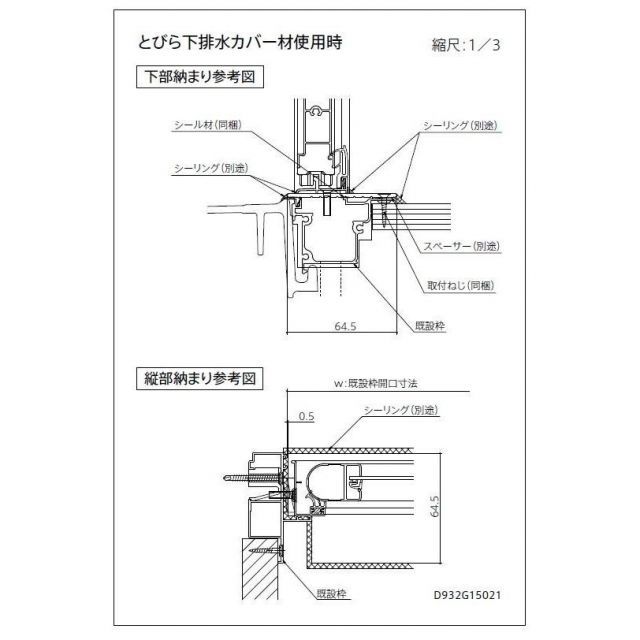 とびら下排水カバー材使用時

縮尺：1／3

下部納まり参考図

シール材（同梱）

シーリング（別途）

シーリング（別途）

スペーサー（別途）

取付ねじ（同梱）

既設枠

64.5

縦部納まり参考図

w：既設枠開口寸法

0.5

シーリング（別途）

64.5

既設枠

D932G15021