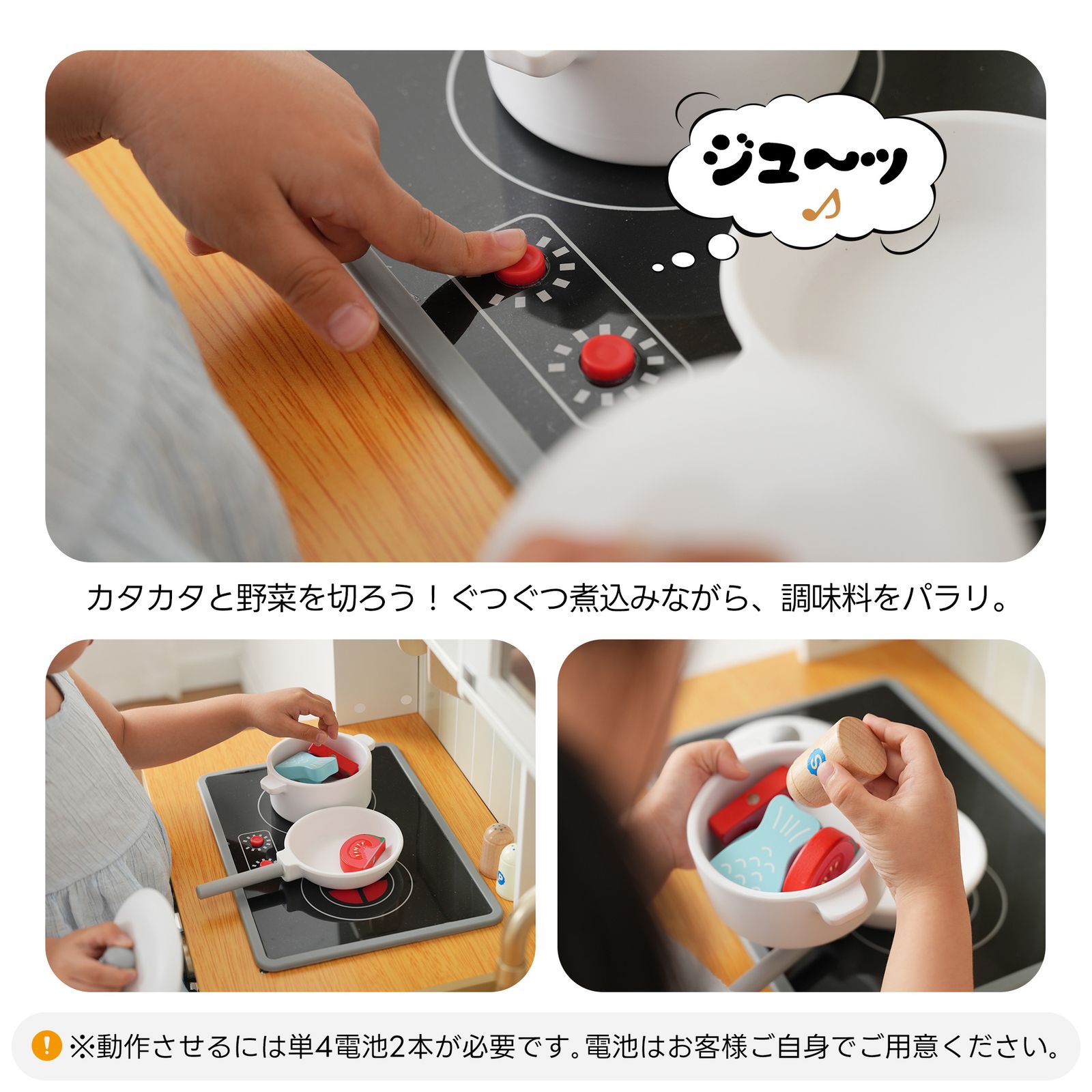 ジュ〜ッ

カタカタと野菜を切ろう！ぐつぐつ煮込みながら、調味料をパラリ。

S

P

!

※動作させるには単4電池2本が必要です。電池はお客様ご自身でご用意ください。