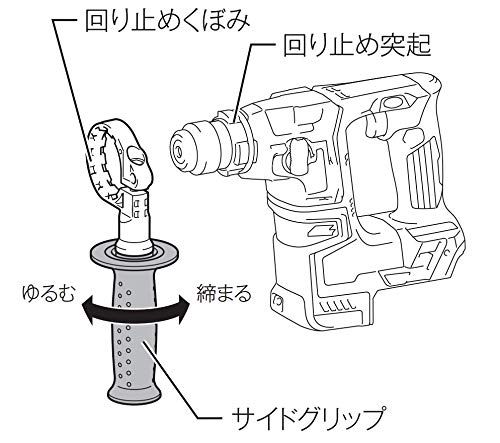 回り止めくぼみ

回り止め突起

ゆるむ

締まる

サイドグリップ