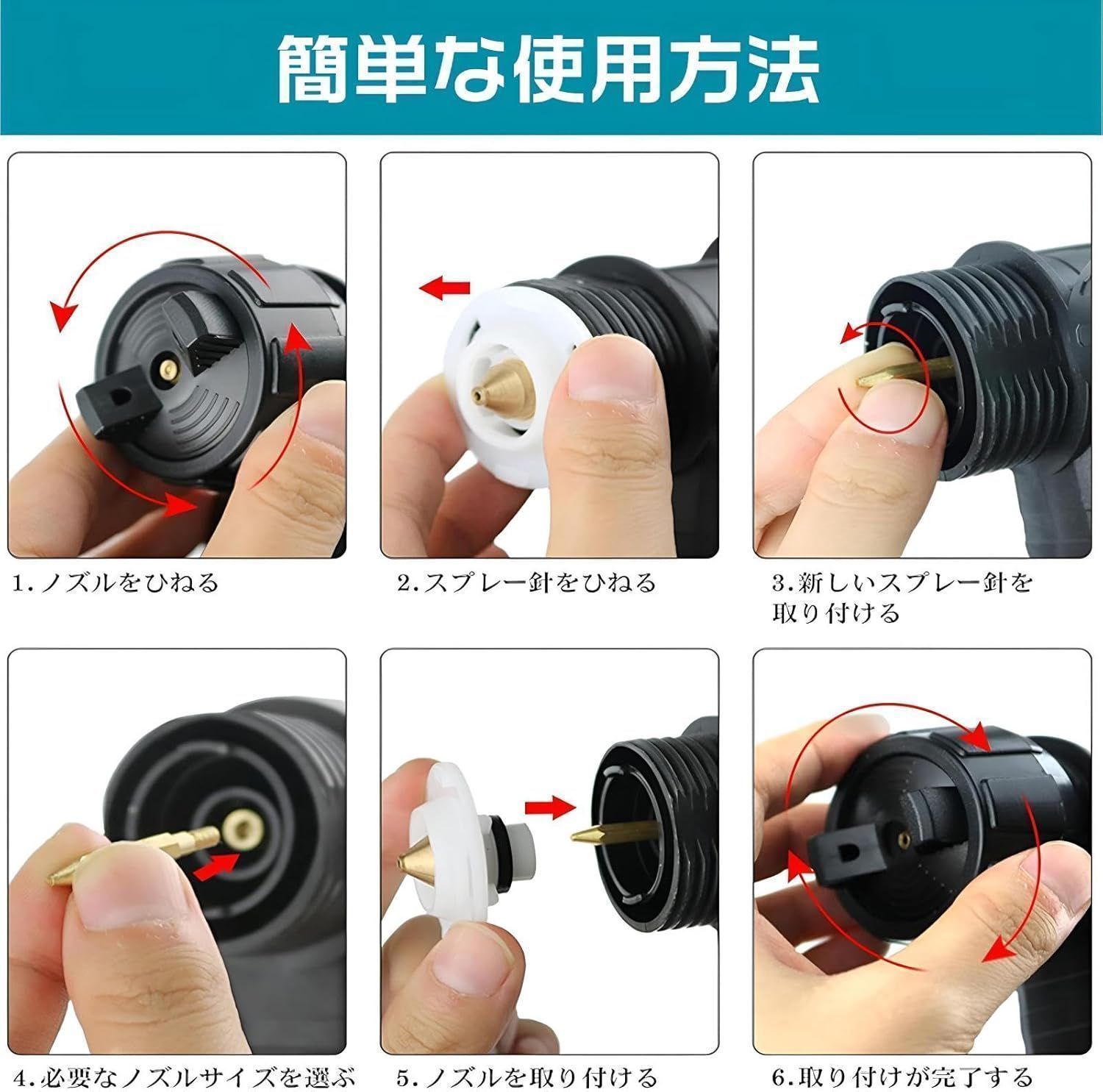 簡単な使用方法

1.ノズルをひねる

2.スプレー針をひねる

3.新しいスプレー針を取り付ける

4.必要なノズルサイズを選ぶ

5.ノズルを取り付ける

6.取り付けが完了する