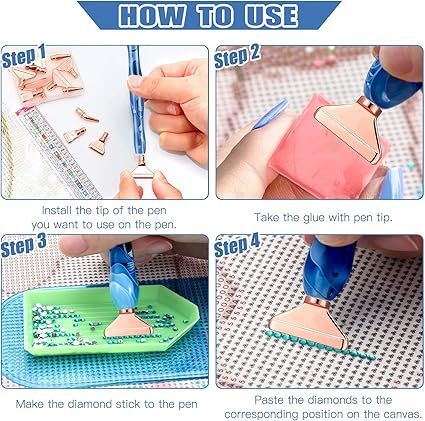 HOW TO USE

Step 1

Install the tip of the pen you want to use on the pen.

Step 2

Take the glue with pen tip.

Step 3

Make the diamond stick to the pen

Step 4

Paste the diamonds to the corresponding position on the canvas.