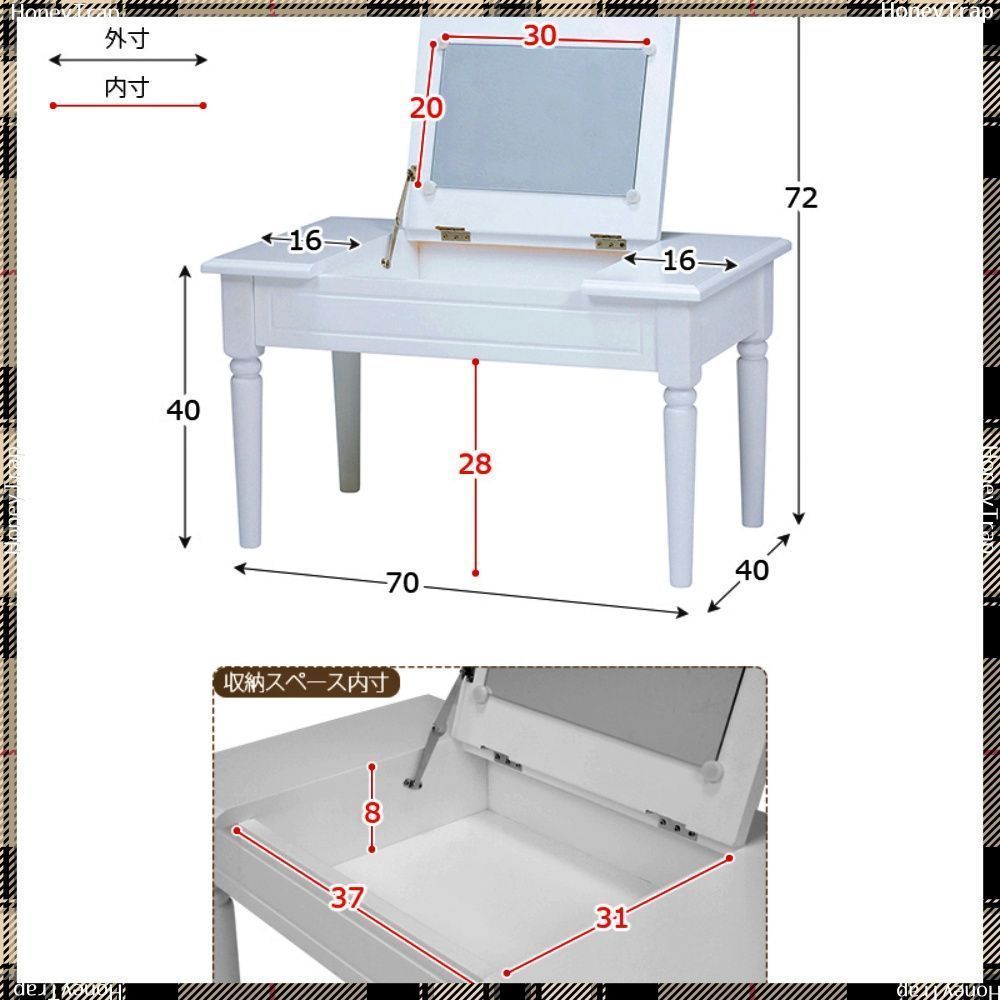 HoneyTrap
HoneyTrap
外寸
内寸
30
20
72
16
16
40
28
70
40
HoneyTrap
HoneyTrap
収納スペース内寸
8
37
31
HoneyTrap
HoneyTrap