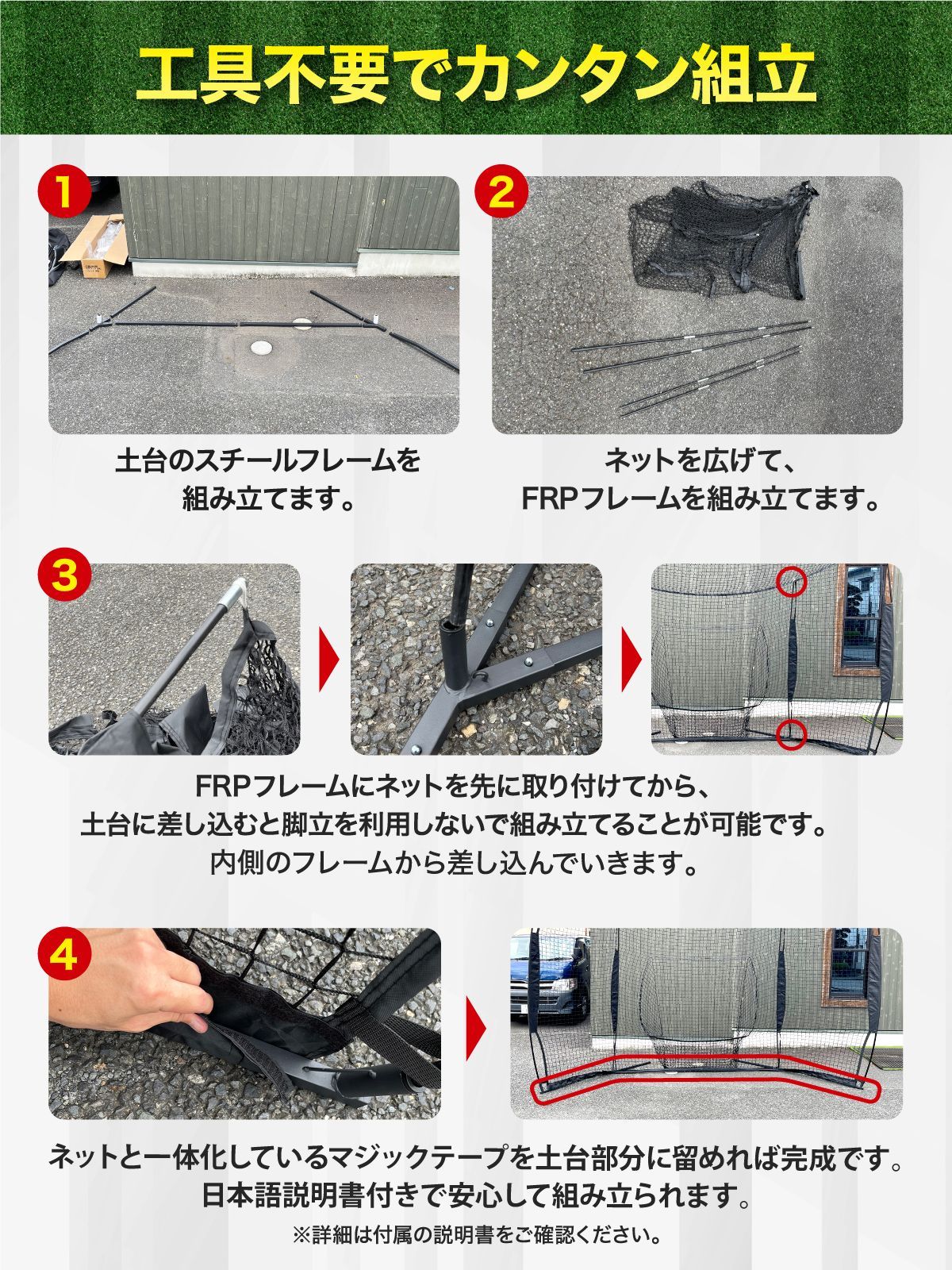 工具不要でカンタン組立

1

土台のスチールフレームを組み立てます。

2

ネットを広げて、FRPフレームを組み立てます。

3

FRPフレームにネットを先に取り付けてから、土台に差し込むと脚立を利用しないで組み立てることが可能です。内側のフレームから差し込んでいきます。

4

ネットと一体化しているマジックテープを土台部分に留めれば完成です。日本語説明書付きで安心して組み立られます。

※詳細は付属の説明書をご確認ください。