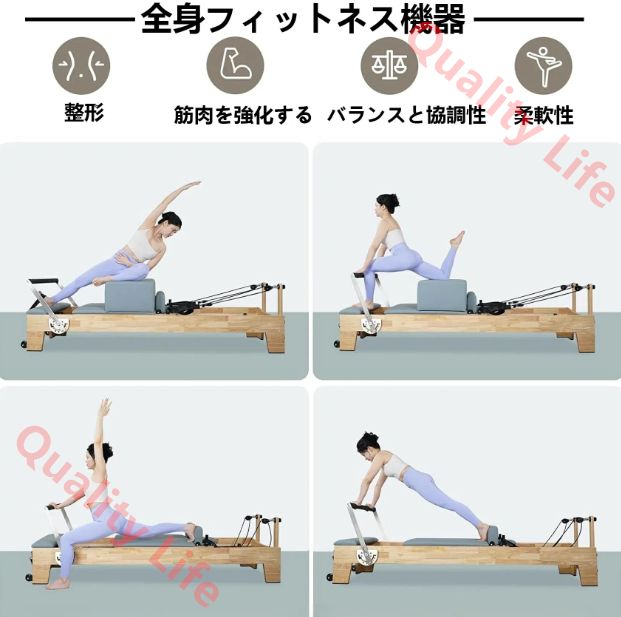 全身フィットネス機器

整形

筋肉を強化する

バランスと協調性

柔軟性

Quality Life

Quality Life