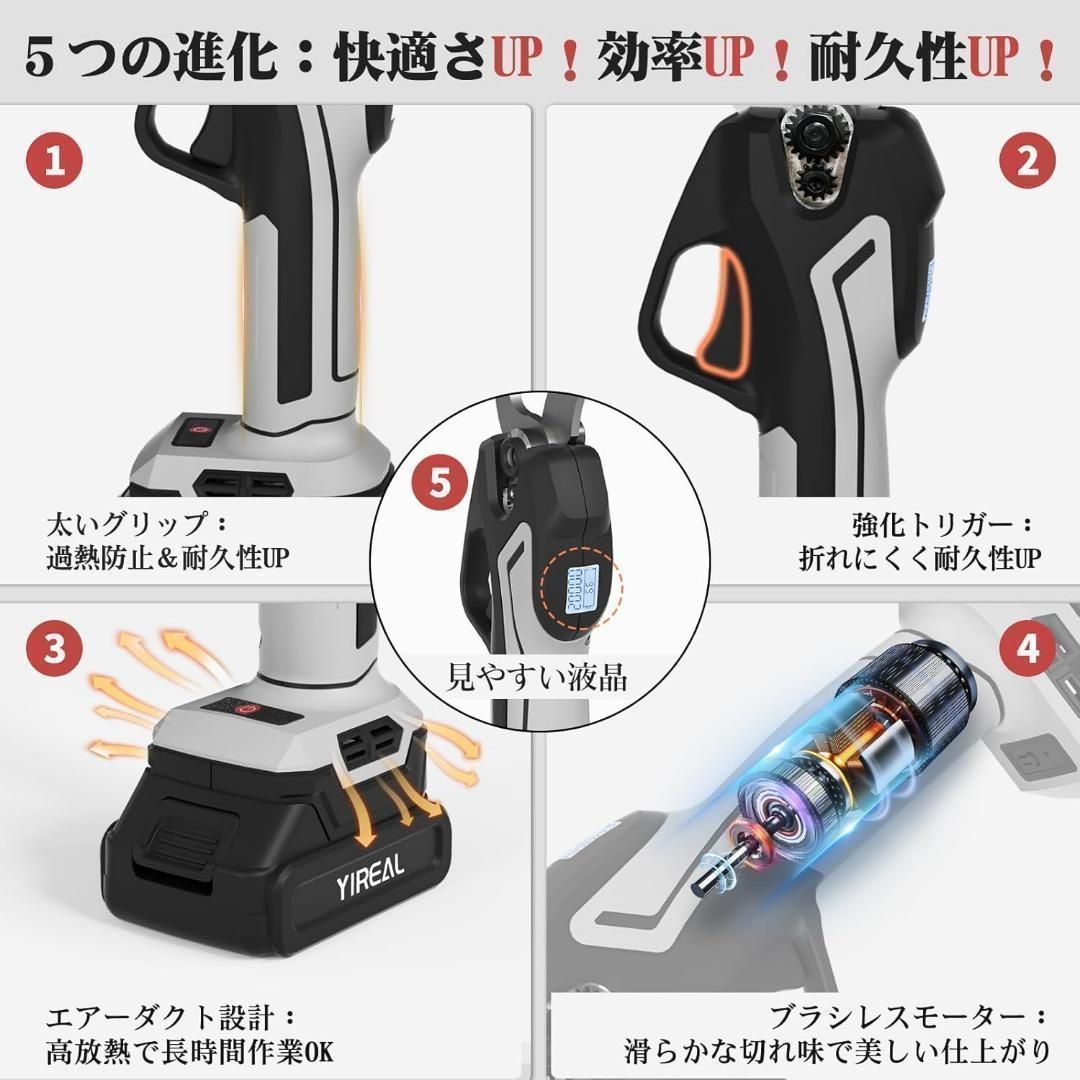 5つの進化：快適さUP！効率UP！耐久性UP！

1

太いグリップ：
過熱防止＆耐久性UP

2

強化トリガー：
折れにくく耐久性UP

5

見やすい液晶

3

YIREAL

エアーダクト設計：
高放熱で長時間作業OK

4

ブラシレスモーター：
滑らかな切れ味で美しい仕上がり