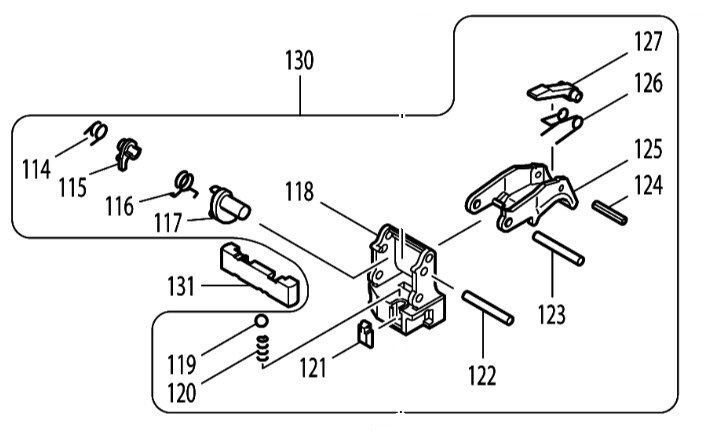 130
127
126
125
124
114
115
116
117
118
131
123
119
120
121
122