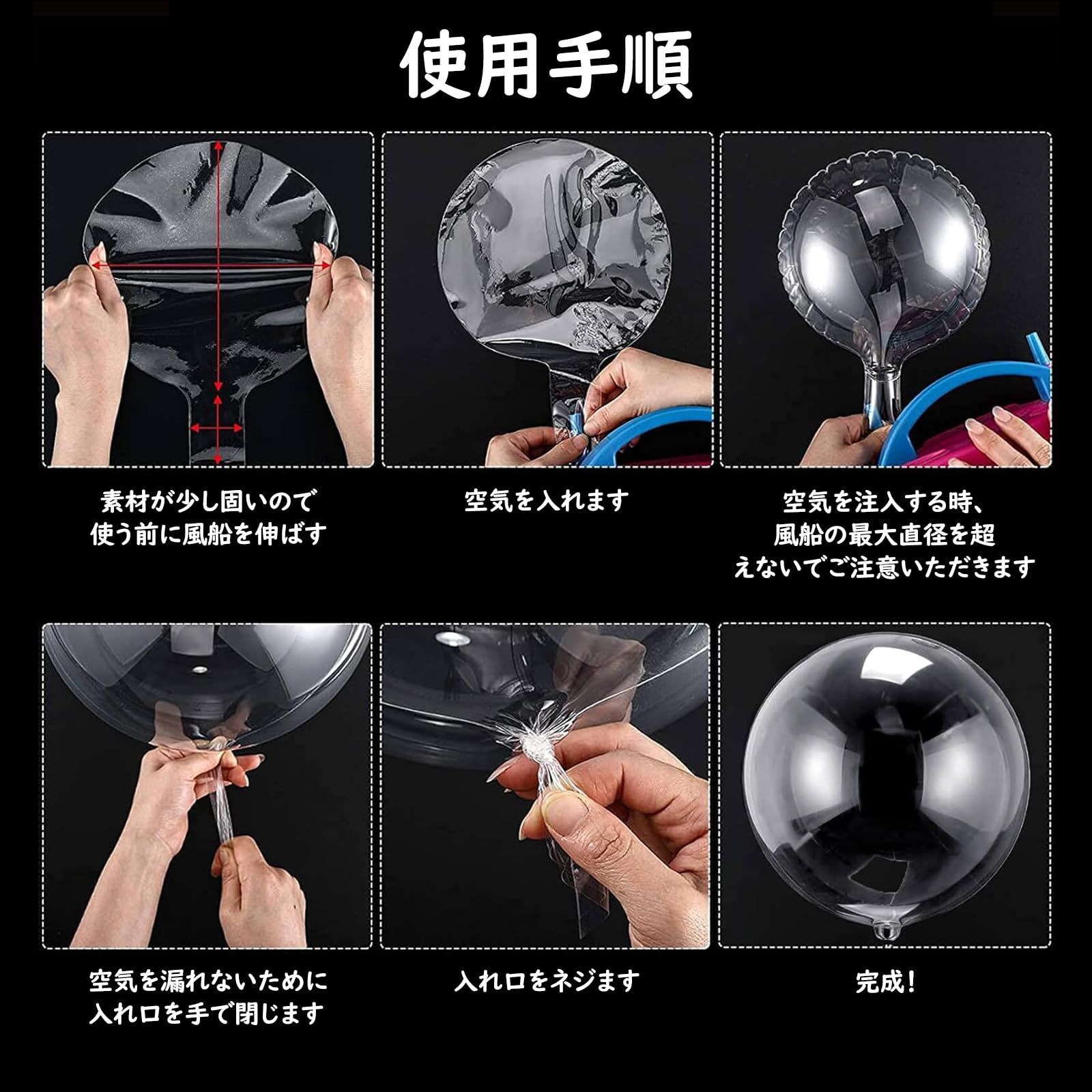 使用手順

素材が少し固いので
使う前に風船を伸ばす

空気を入れます

空気を注入する時、
風船の最大直径を超
えないでご注意いただきます

空気を漏れないために
入れ口を手で閉じます

入れ口をネジます

完成！