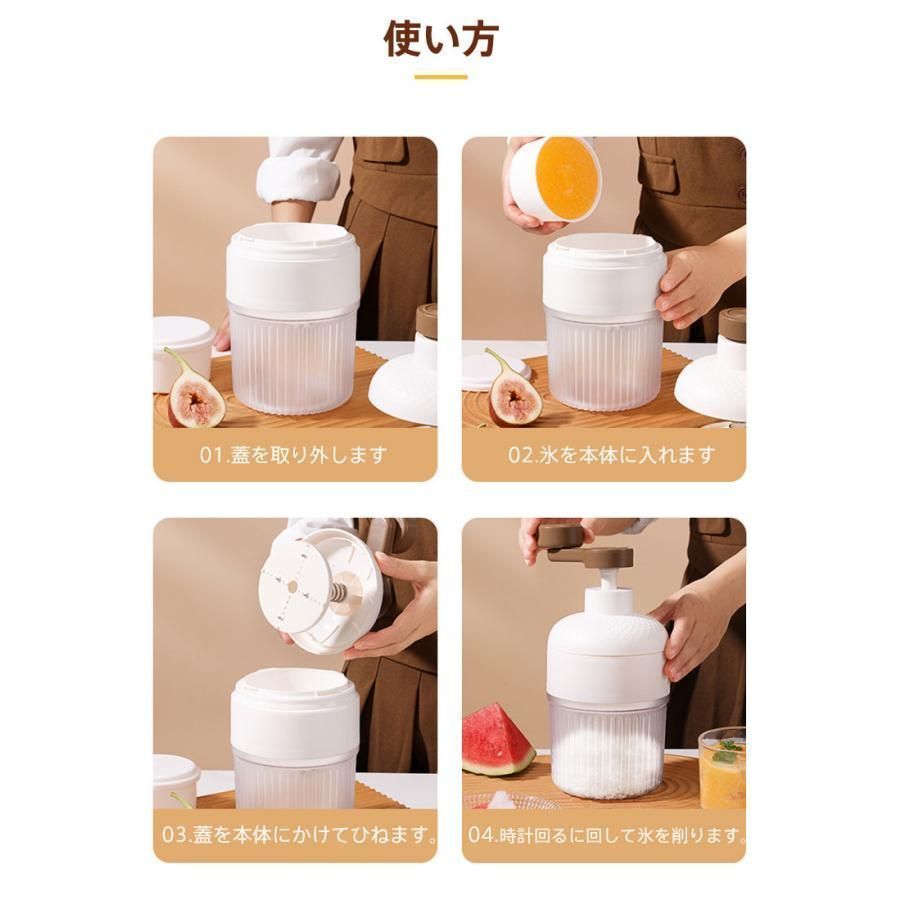 使い方

01.蓋を取り外します

02.氷を本体に入れます

03.蓋を本体にかけてひねます。

04.時計回るに回して氷を削ります。