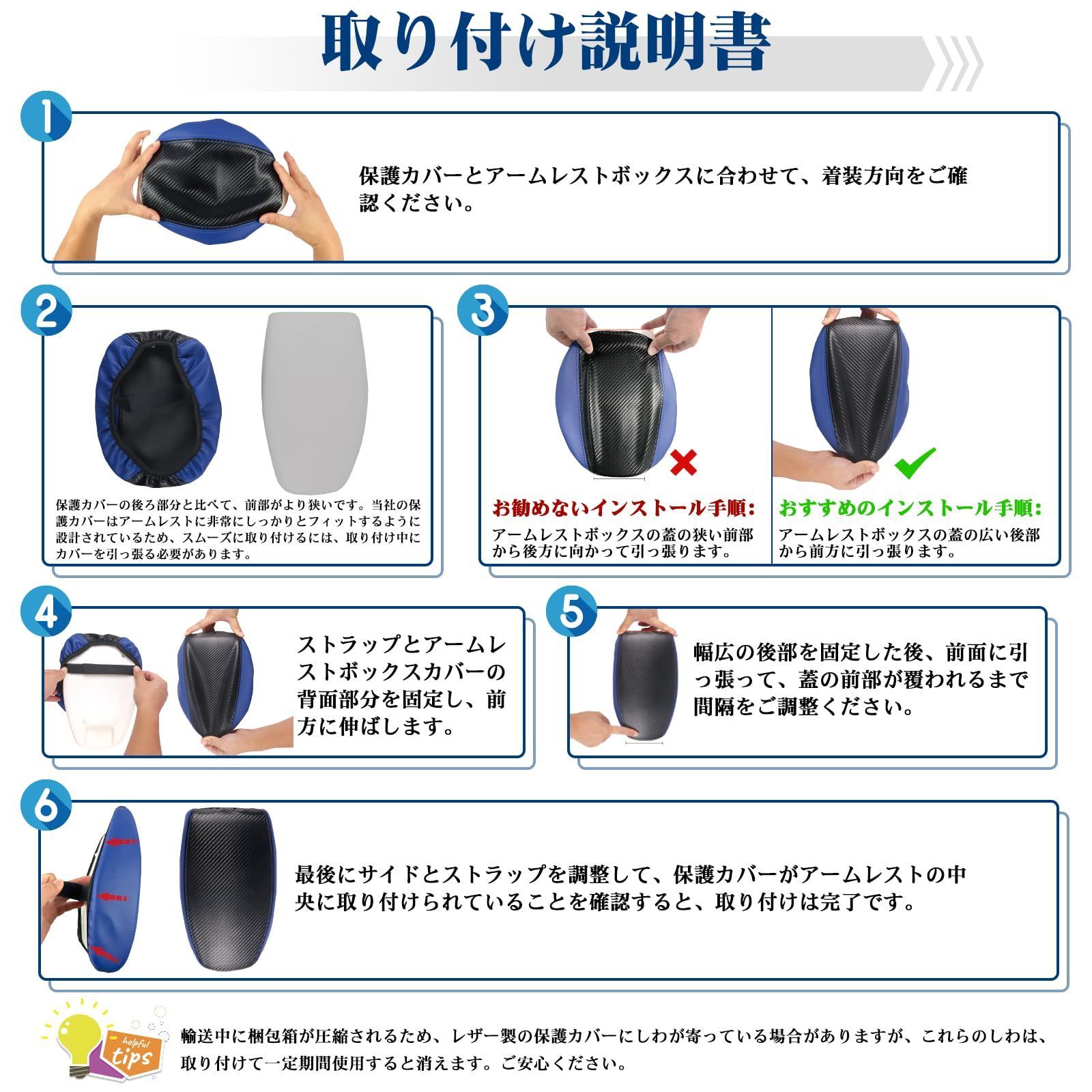 取り付け説明書

1

保護カバーとアームレストボックスに合わせて、着装方向をご確認ください。

2

保護カバーの後ろ部分と比べて、前部がより狭いです。当社の保護カバーはアームレストに非常にしっかりとフィットするように設計されているため、スムーズに取り付けるには、取り付け中にカバーを引っ張る必要があります。

3

お勧めないインストール手順:
アームレストボックスの蓋の狭い前部から後方に向かって引っ張ります。

おすすめのインストール手順:
アームレストボックスの蓋の広い後部から前方に引っ張ります。

4

ストラップとアームレストボックスカバーの背面部分を固定し、前方に伸ばします。

5

幅広の後部を固定した後、前面に引っ張って、蓋の前部が覆われるまで間隔をご調整ください。

6

最後にサイドとストラップを調整して、保護カバーがアームレストの中央に取り付けられていることを確認すると、取り付けは完了です。

helpful tips

輸送中に梱包箱が圧縮されるため、レザー製の保護カバーにしわが寄っている場合がありますが、これらのしわは、取り付けて一定期間使用すると消えます。ご安心ください。