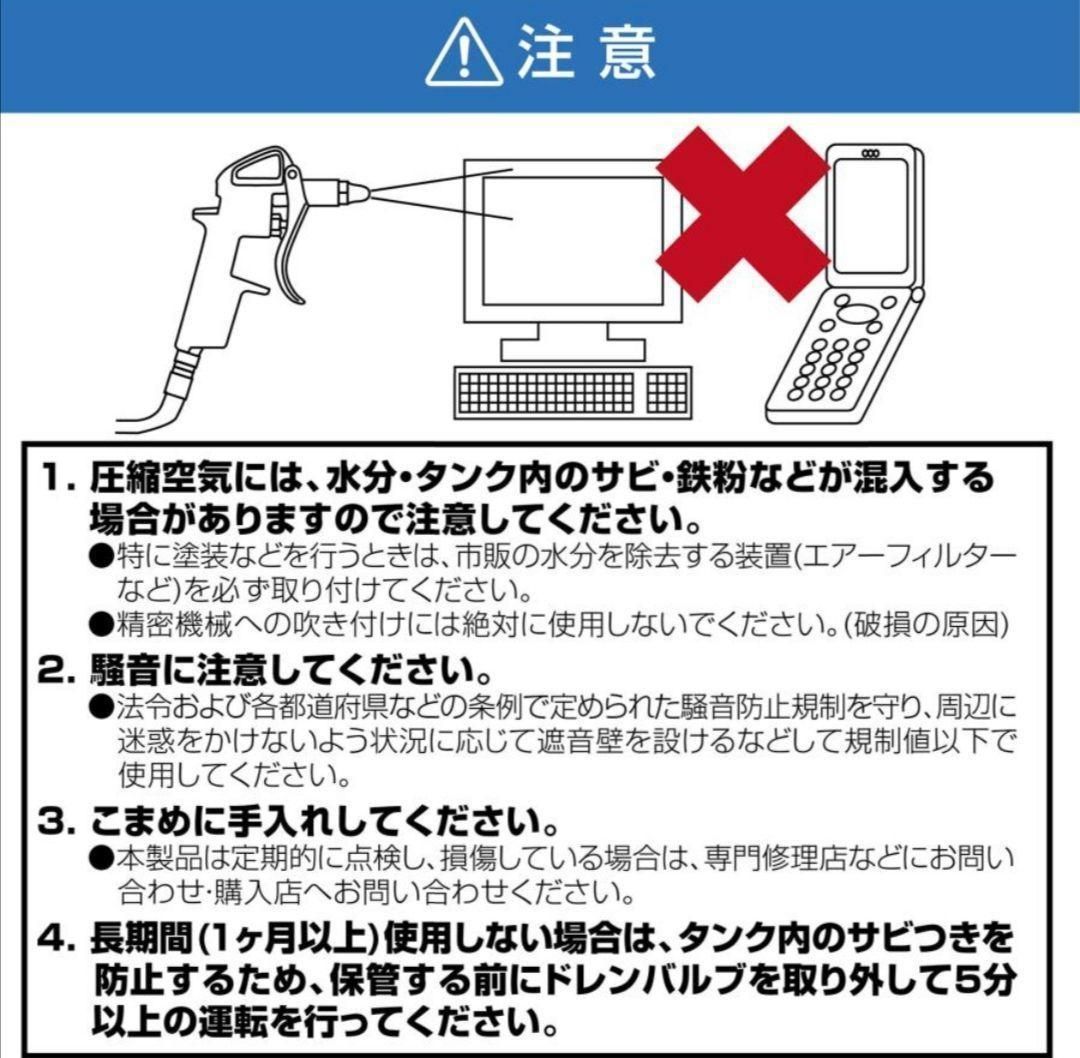 注意

1. 圧縮空気には、水分・タンク内のサビ・鉄粉などが混入する場合がありますので注意してください。
●特に塗装などを行うときは、市販の水分を除去する装置(エアーフィルターなど)を必ず取り付けてください。
●精密機械への吹き付けには絶対に使用しないでください。(破損の原因)

2. 騒音に注意してください。
●法令および各都道府県などの条例で定められた騒音防止規制を守り、周辺に迷惑をかけないよう状況に応じて遮音壁を設けるなどして規制値以下で使用してください。

3. こまめに手入れしてください。
●本製品は定期的に点検し、損傷している場合は、専門修理店などにお問い合わせ・購入店へお問い合わせください。

4. 長期間(1ヶ月以上)使用しない場合は、タンク内のサビつきを防止するため、保管する前にドレンバルブを取り外して5分以上の運転を行ってください。