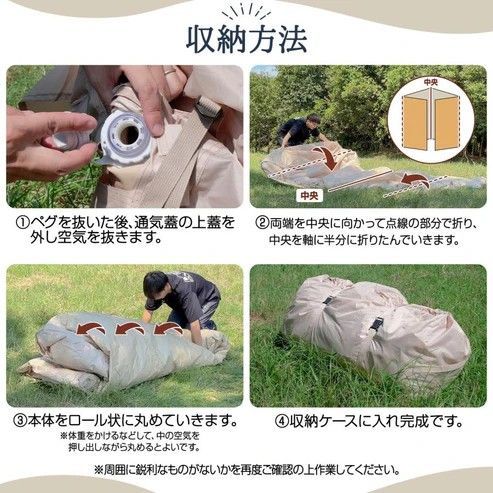 収納方法

中央

中央

①ペグを抜いた後、通気蓋の上蓋を外し空気を抜きます。

②両端を中央に向かって点線の部分で折り、中央を軸に半分に折りたんでいきます。

③本体をロール状に丸めていきます。
※体重をかけるなどして、中の空気を押し出しながら丸めるとよいです。

④収納ケースに入れ完成です。

※周囲に鋭利なものがないかを再度ご確認の上作業してください。