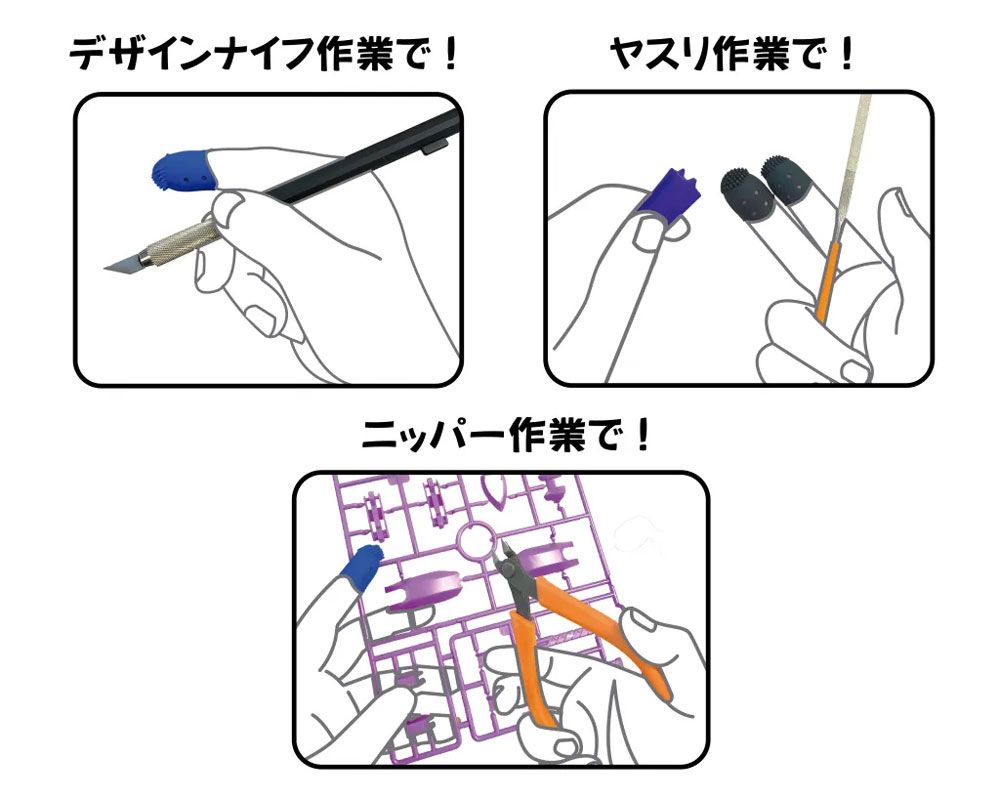 デザインナイフ作業で！

ヤスリ作業で！

ニッパー作業で！