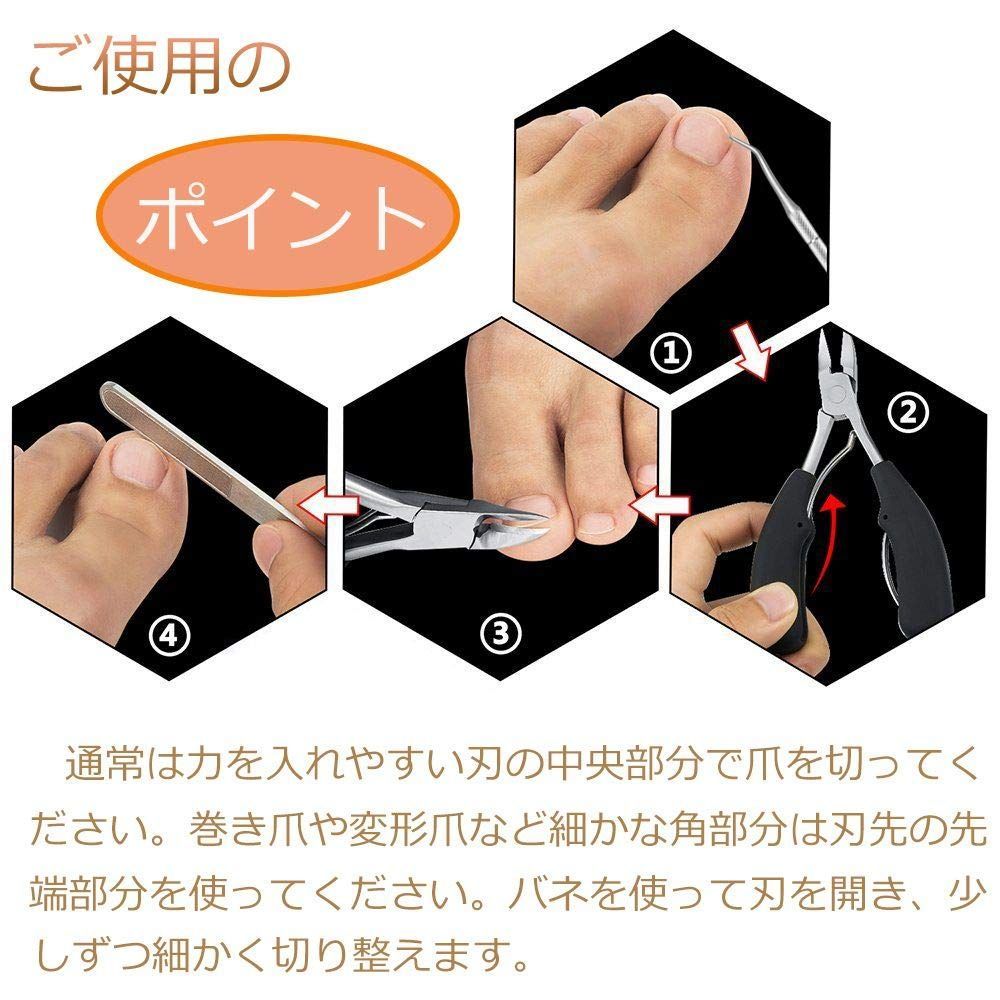 ご使用の

ポイント

①

②

③

④

通常は力を入れやすい刃の中央部分で爪を切ってください。巻き爪や変形爪など細かな角部分は刃先の先端部分を使ってください。バネを使って刃を開き、少しずつ細かく切り整えます。