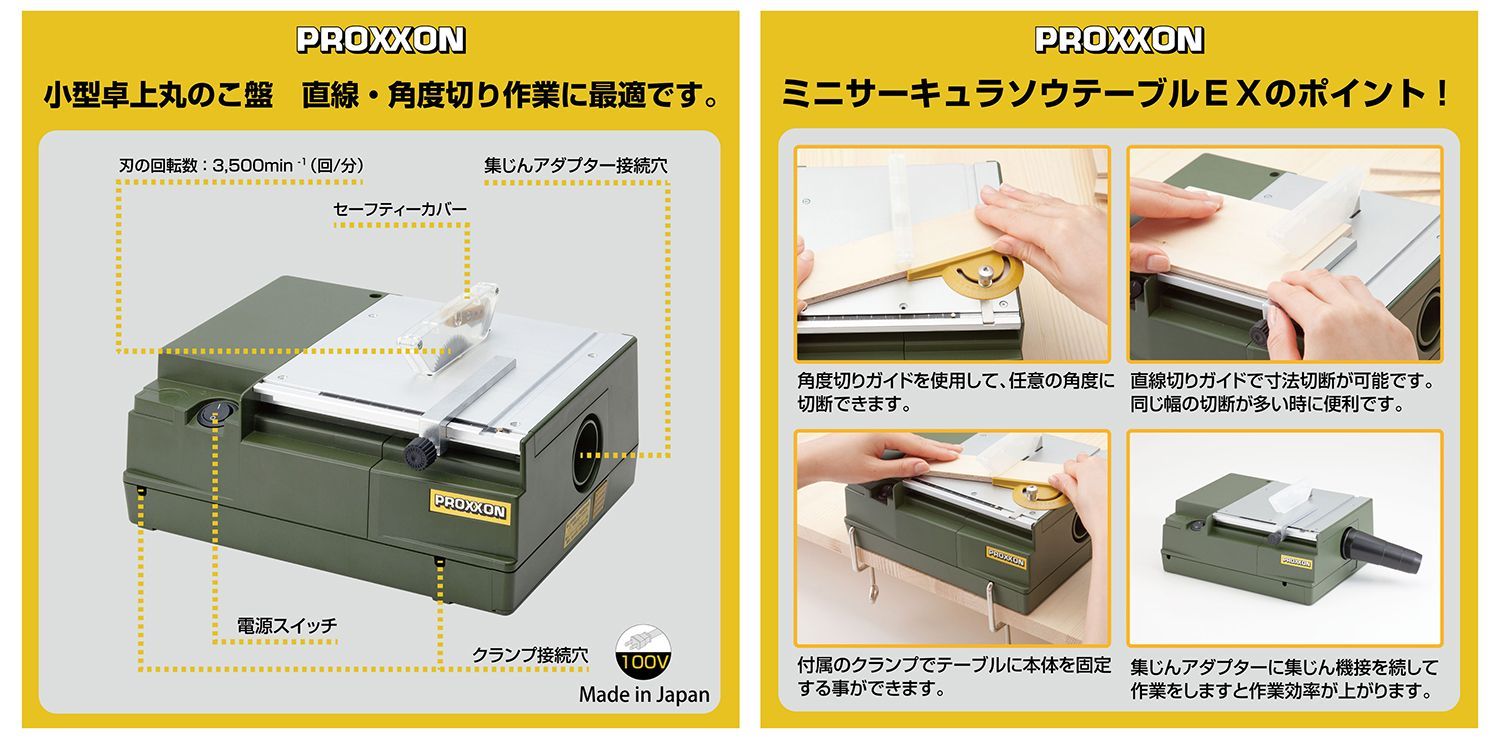 PROXXON

小型卓上丸のこ盤　直線・角度切り作業に最適です。

刃の回転数：3,500min $^{-1}$（回/分）

集じんアダプター接続穴

セーフティーカバー

PROXXON

電源スイッチ

クランプ接続穴

100V

Made in Japan

PROXXON

ミニサーキュラソウテーブルＥＸのポイント！

角度切りガイドを使用して、任意の角度に切断できます。

直線切りガイドで寸法切断が可能です。同じ幅の切断が多い時に便利です。

PROXXON

付属のクランプでテーブルに本体を固定する事ができます。

集じんアダプターに集じん機接を続して作業をしますと作業効率が上がります。