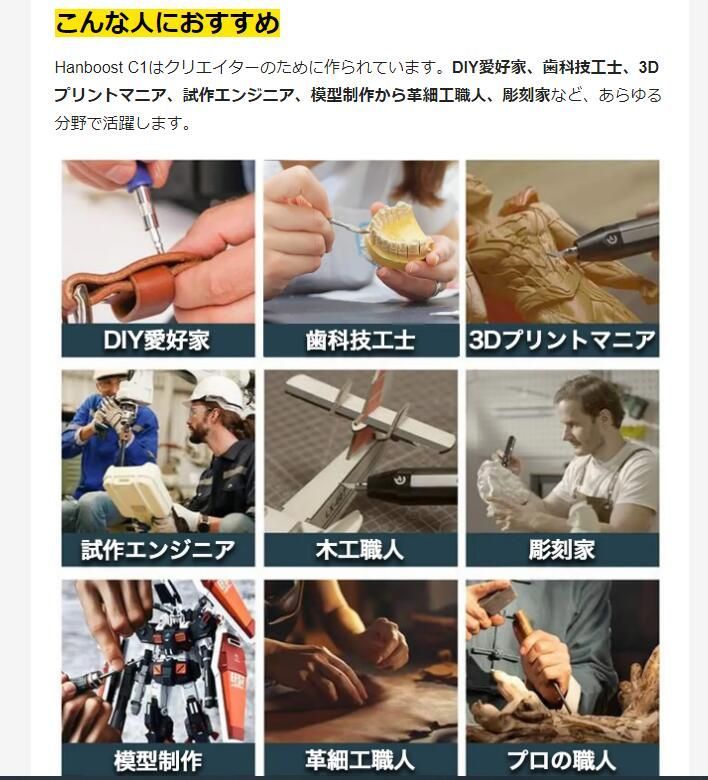 こんな人におすすめ

Hanboost C1はクリエイターのために作られています。DIY愛好家、歯科技工士、3Dプリントマニア、試作エンジニア、模型制作から革細工職人、彫刻家など、あらゆる分野で活躍します。

DIY愛好家

歯科技工士

3Dプリントマニア

試作エンジニア

木工職人

彫刻家

模型制作

革細工職人

プロの職人