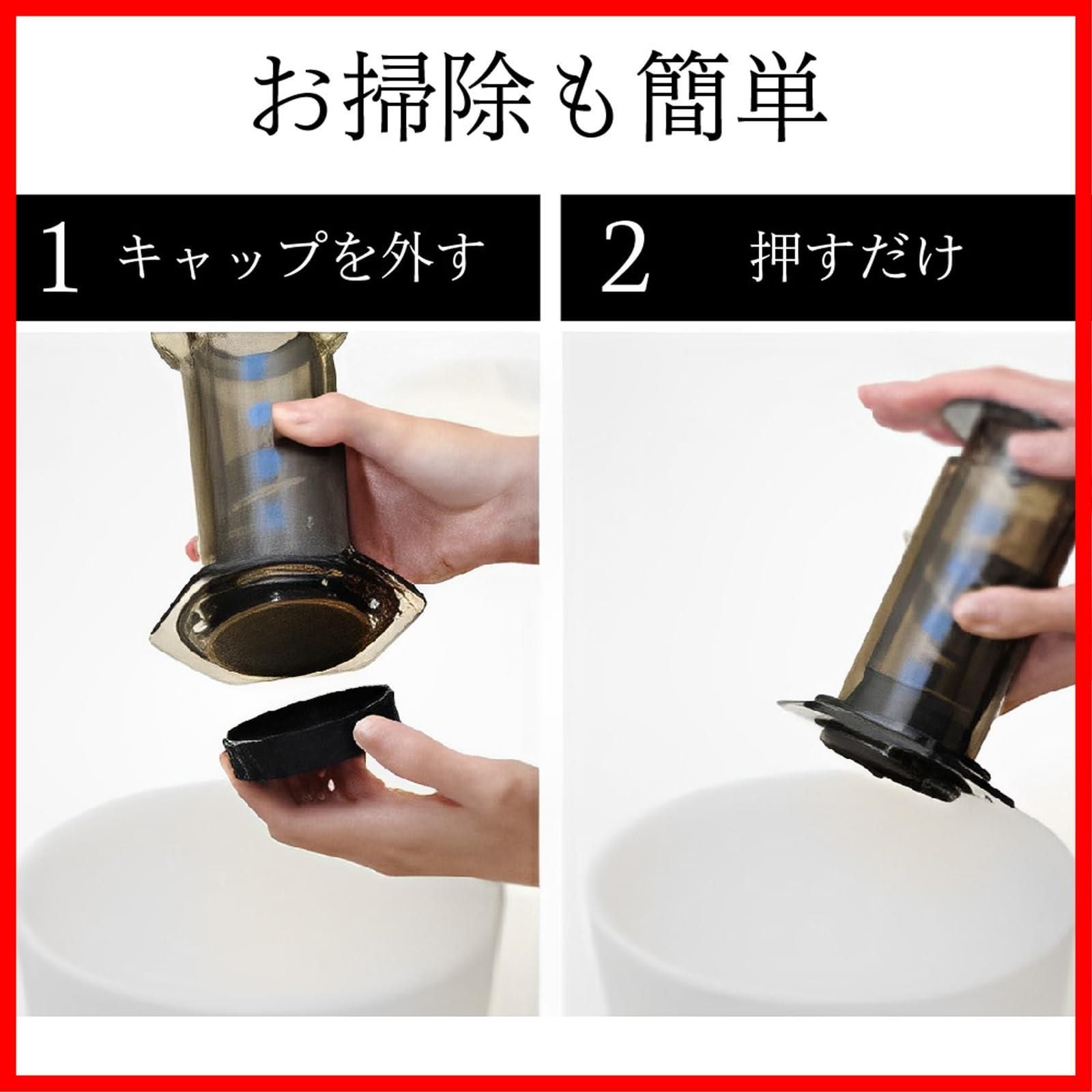 お掃除も簡単

1 キャップを外す

2 押すだけ