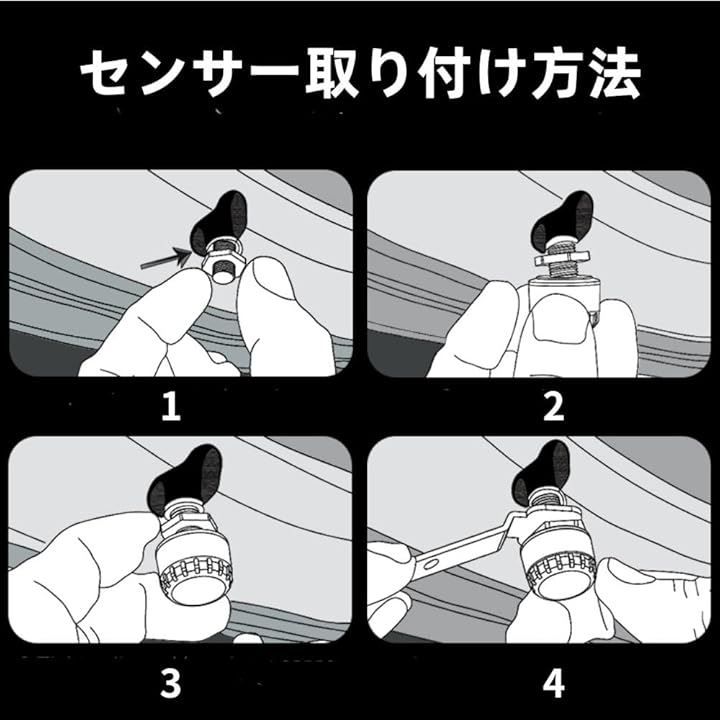 センサー取り付け方法

1

2

3

4