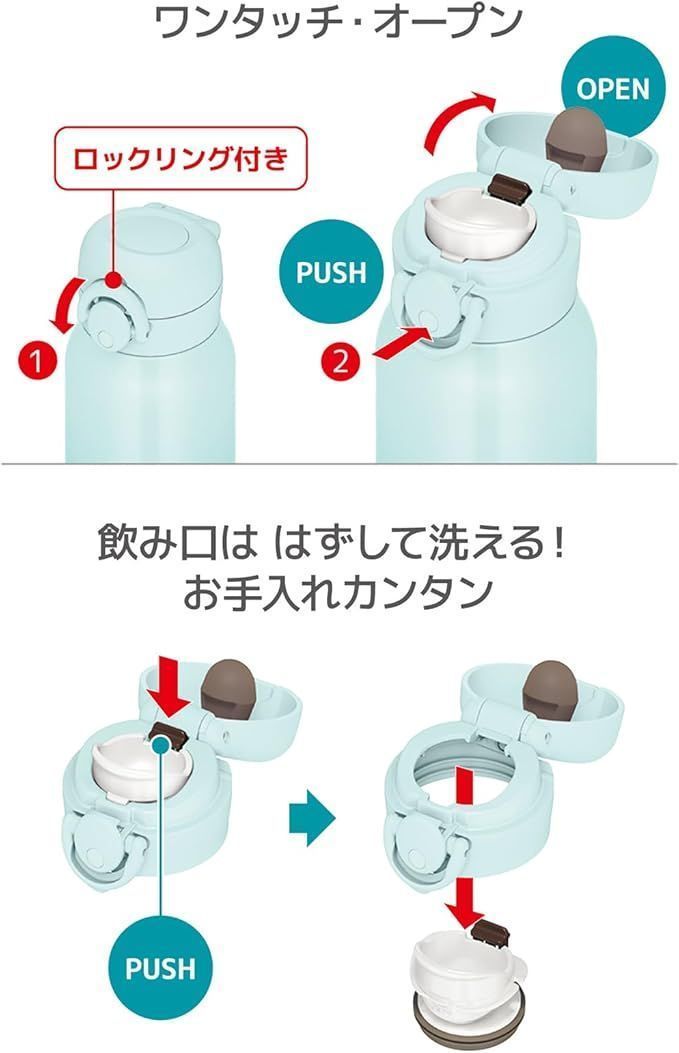 ワンタッチ・オープン

ロックリング付き

OPEN

PUSH

1

2

飲み口は はずして洗える!
お手入れカンタン

PUSH