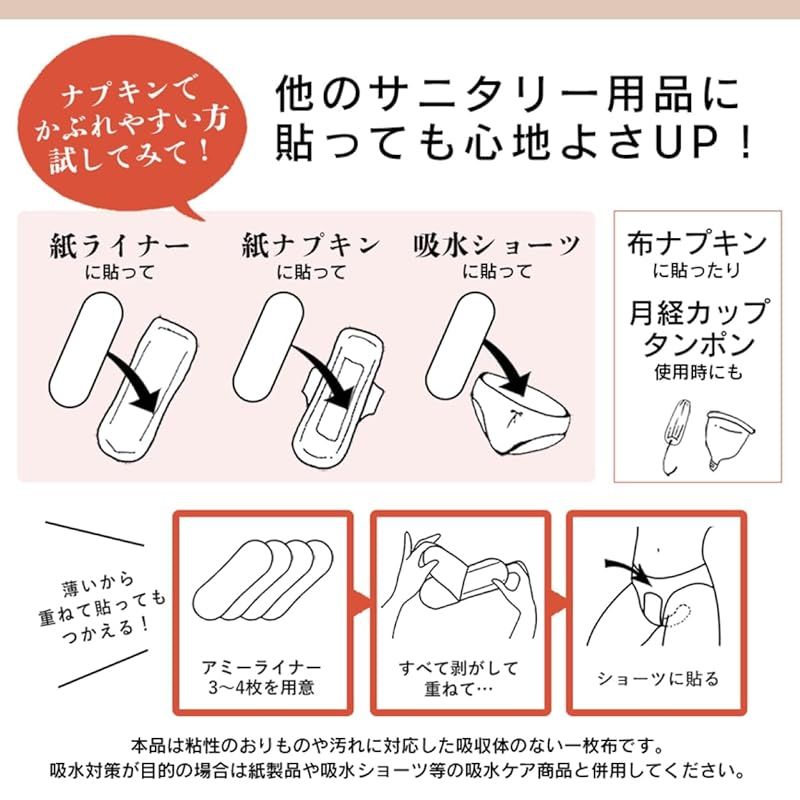 ナプキンで
かぶれやすい方
試してみて！

他のサニタリー用品に
貼っても心地よさUP！

紙ライナー
に貼って

紙ナプキン
に貼って

吸水ショーツ
に貼って

布ナプキン
に貼ったり

月経カップ
タンポン
使用時にも

薄いから
重ねて貼っても
つかえる！

アミーライナー
3〜4枚を用意

すべて剥がして
重ねて…

ショーツに貼る

本品は粘性のおりものや汚れに対応した吸収体のない一枚布です。
吸水対策が目的の場合は紙製品や吸水ショーツ等の吸水ケア商品と併用してください。