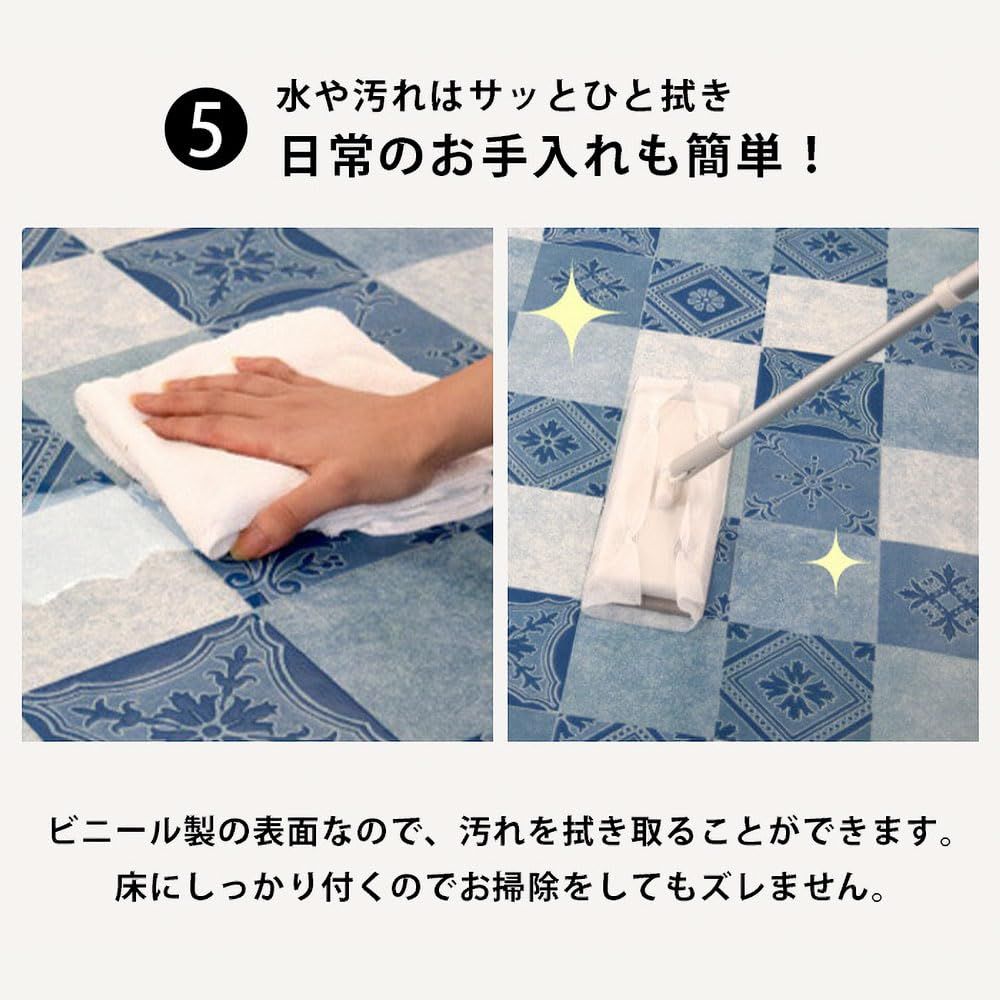 5 水や汚れはサッとひと拭き
日常のお手入れも簡単！

ビニール製の表面なので、汚れを拭き取ることができます。
床にしっかり付くのでお掃除をしてもズレません。