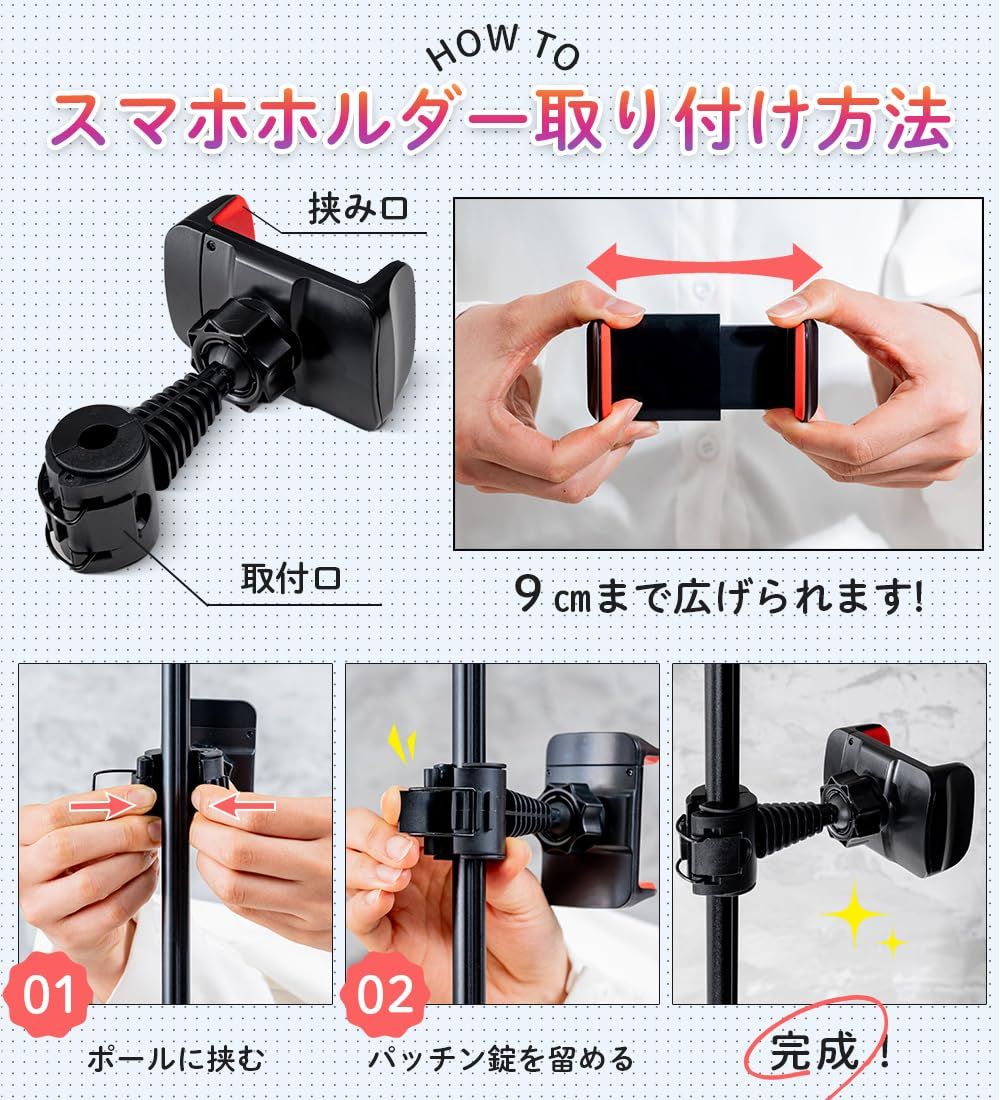 HOW TO
スマホホルダー取り付け方法

挟み口

取付口

９㎝まで広げられます!

01
ポールに挟む

02
パッチン錠を留める

完成！