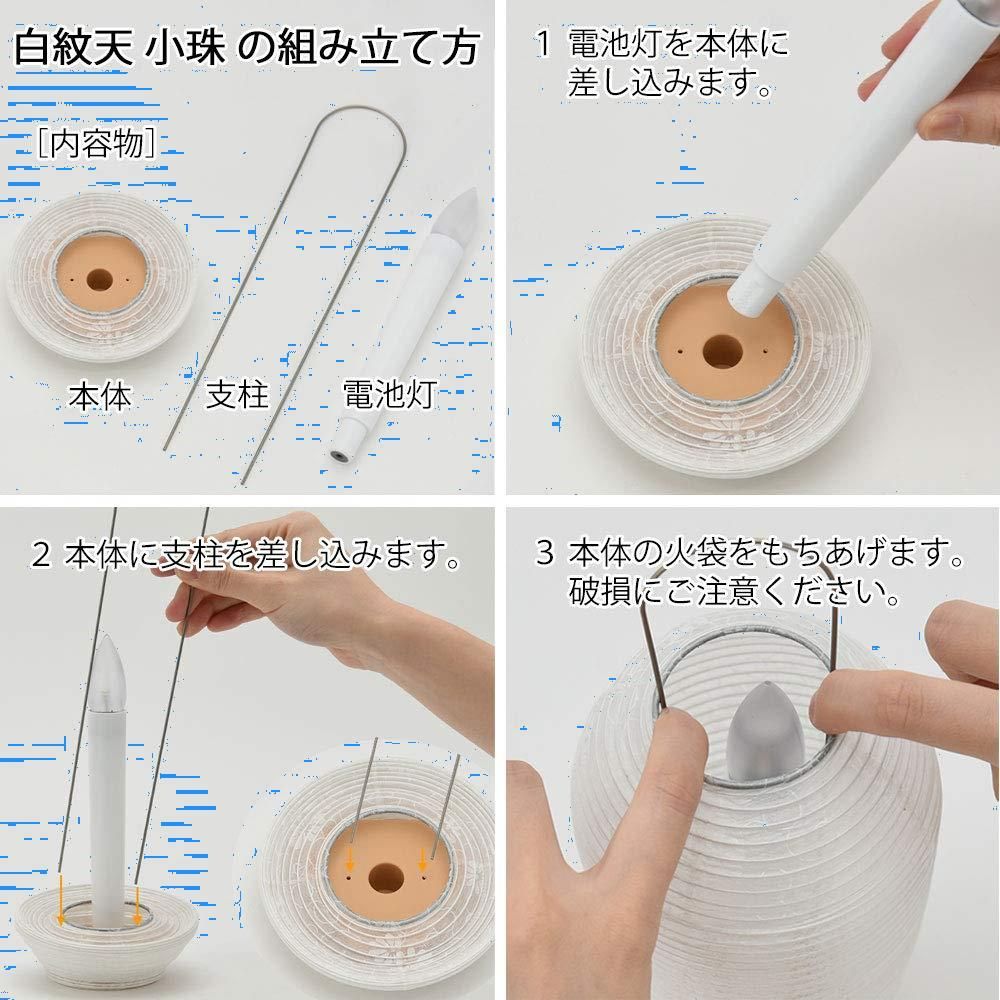 白紋天 小珠 の組み立て方

［内容物］

本体

支柱

電池灯

1 電池灯を本体に差し込みます。

2 本体に支柱を差し込みます。

3 本体の火袋をもちあげます。破損にご注意ください。