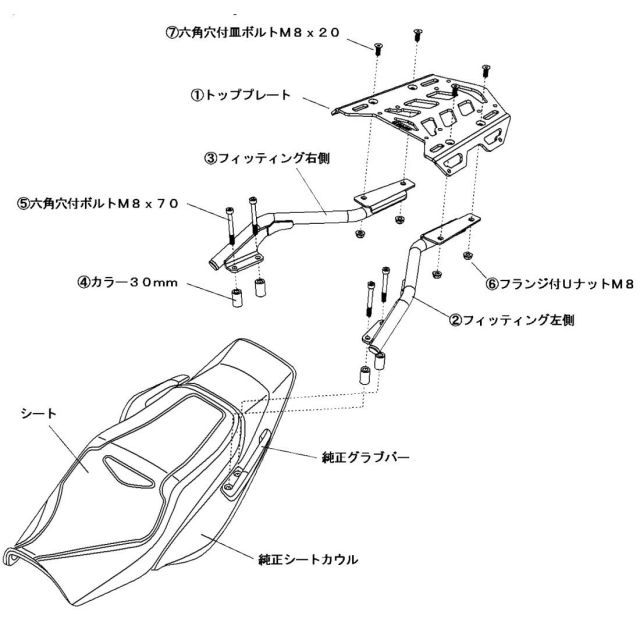 ⑦六角穴付皿ボルトＭ８ｘ２０

①トッププレート

③フィッティング右側

⑤六角穴付ボルトＭ８ｘ７０

④カラー３０mm

⑥フランジ付ＵナットＭ８

②フィッティング左側

シート

純正グラブバー

純正シートカウル