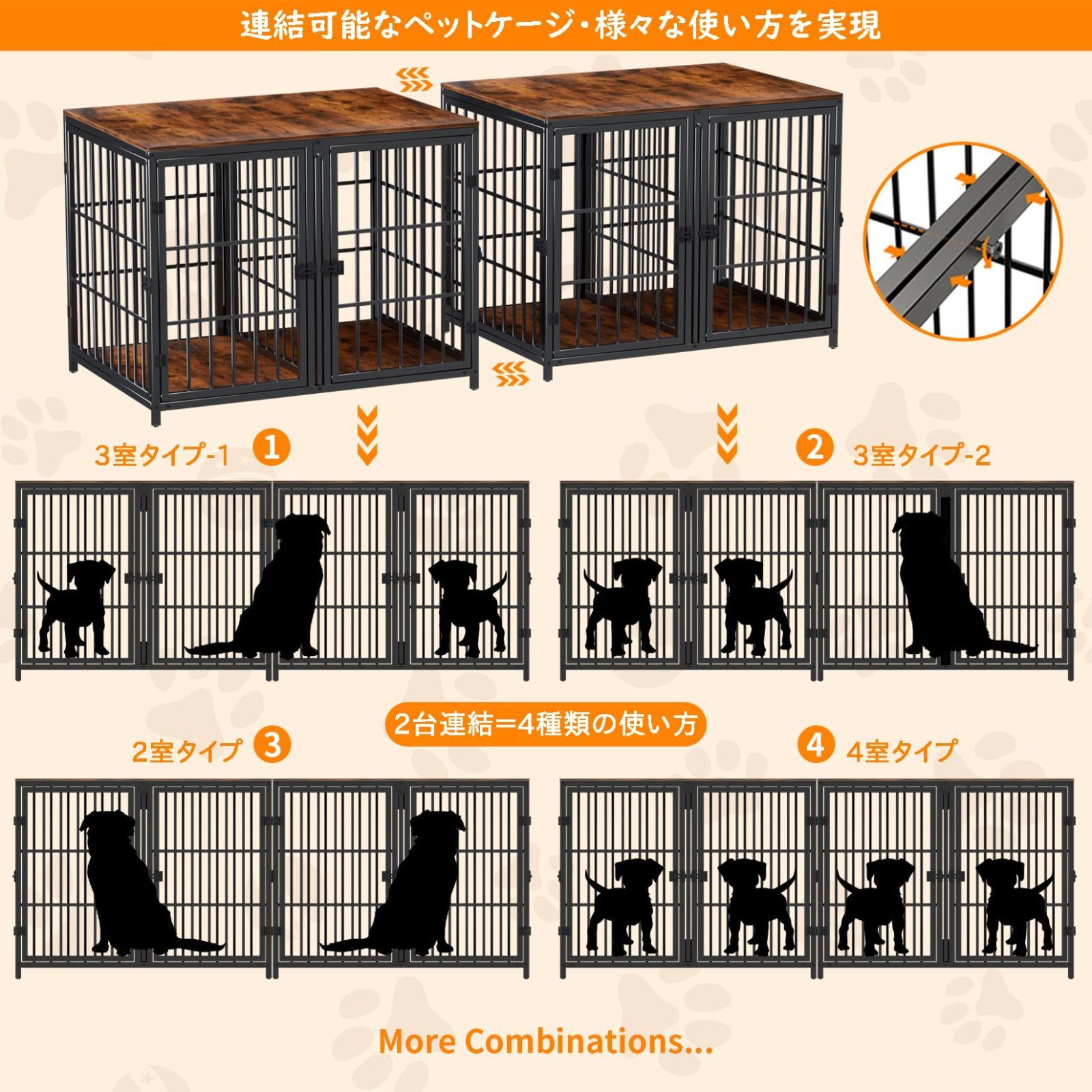 連結可能なペットケージ・様々な使い方を実現

3室タイプ-1 1

2 3室タイプ-2

2台連結＝4種類の使い方

2室タイプ 3

4 4室タイプ

More Combinations...