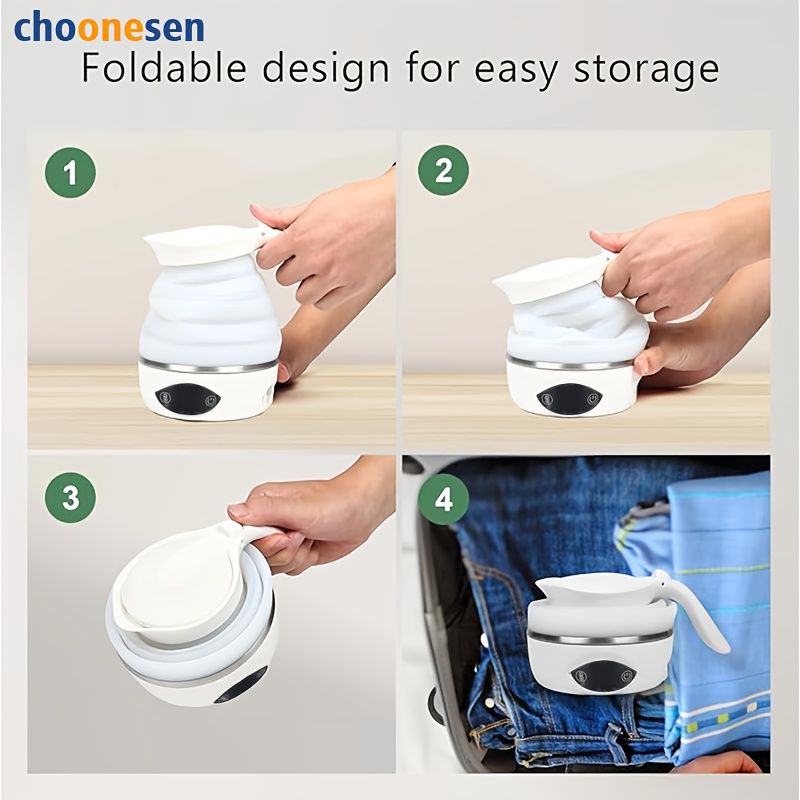 choonesen

Foldable design for easy storage

1

2

3

4