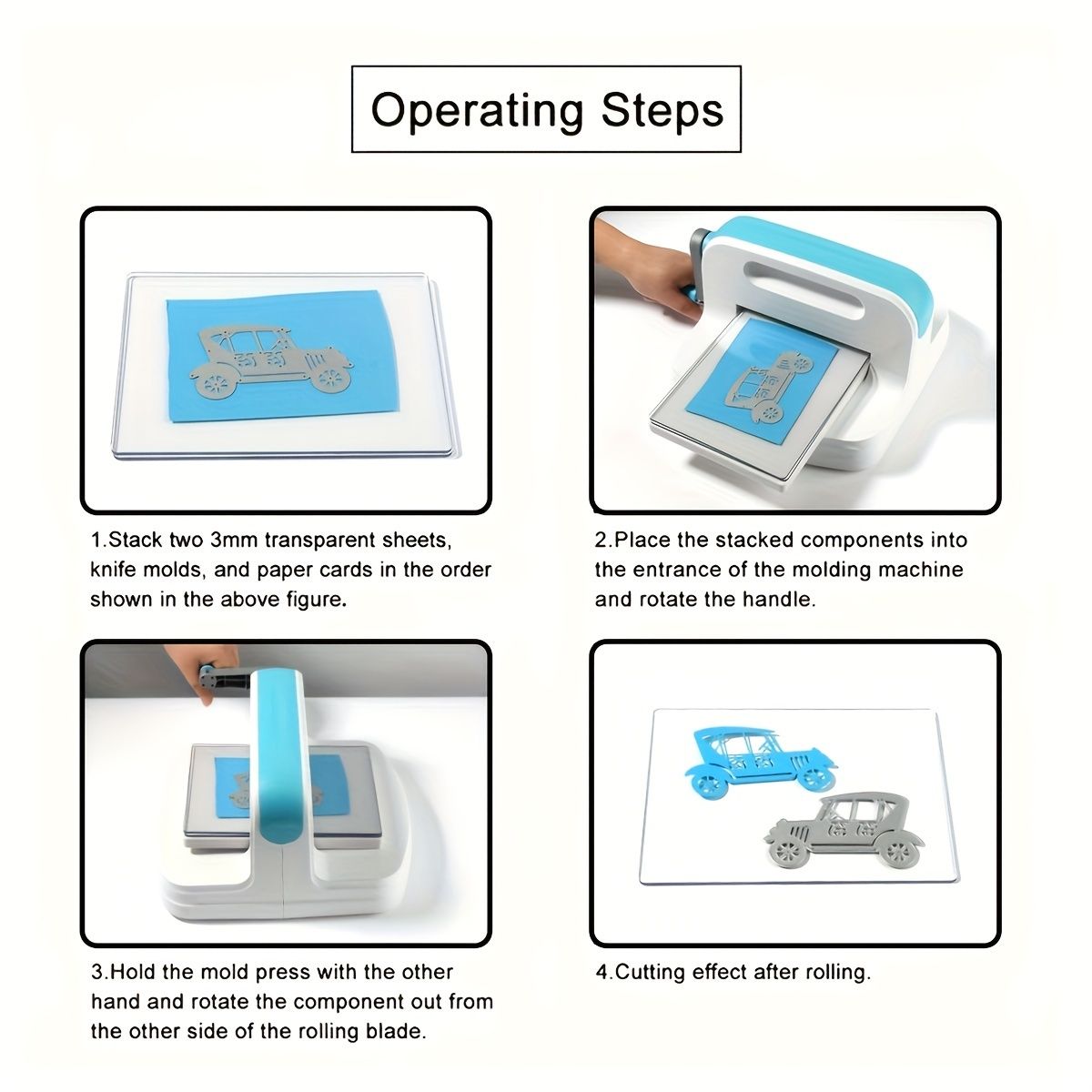 Operating Steps

1.Stack two 3mm transparent sheets, knife molds, and paper cards in the order shown in the above figure.

2.Place the stacked components into the entrance of the molding machine and rotate the handle.

3.Hold the mold press with the other hand and rotate the component out from the other side of the rolling blade.

4.Cutting effect after rolling.