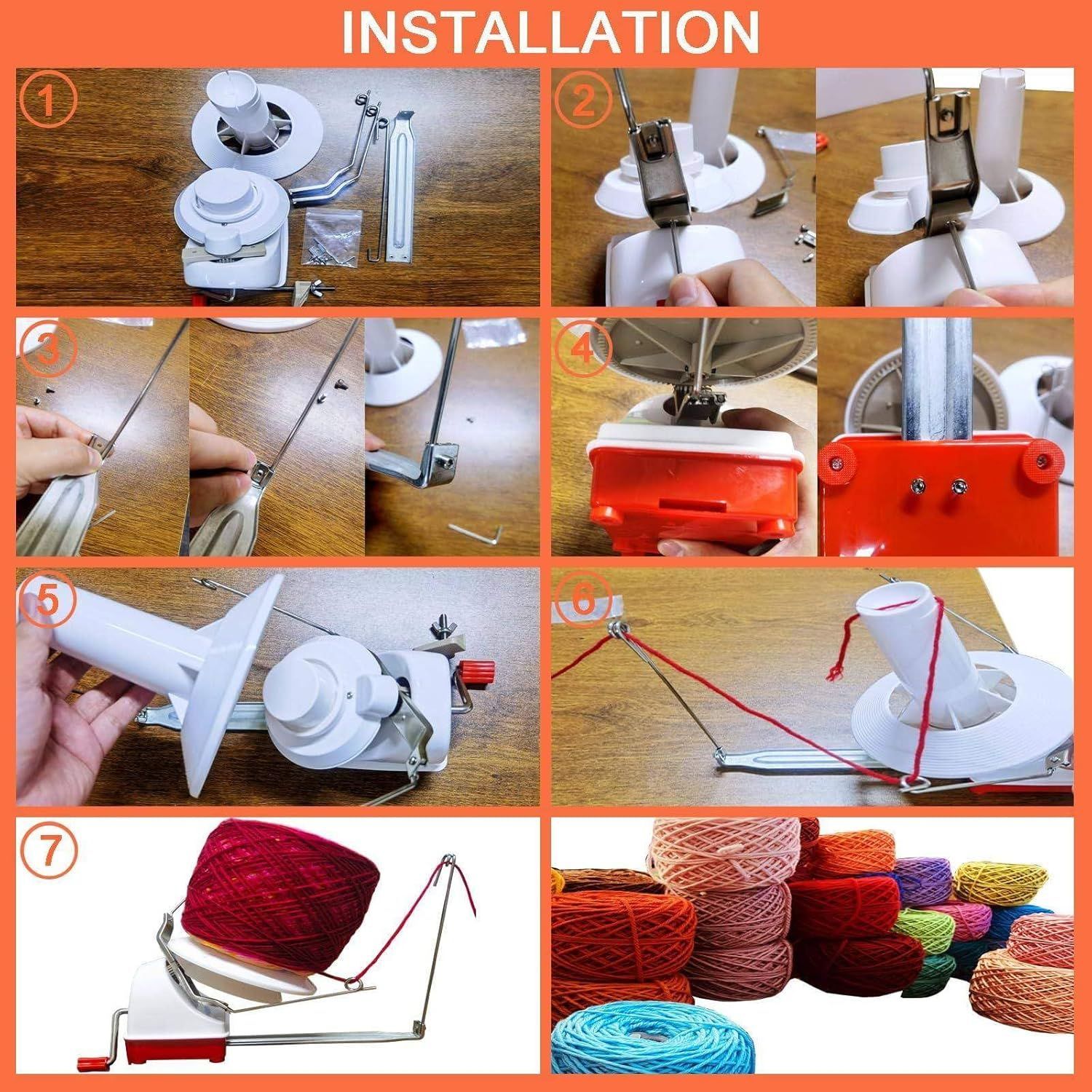 INSTALLATION

1

2

3

4

5

6

7