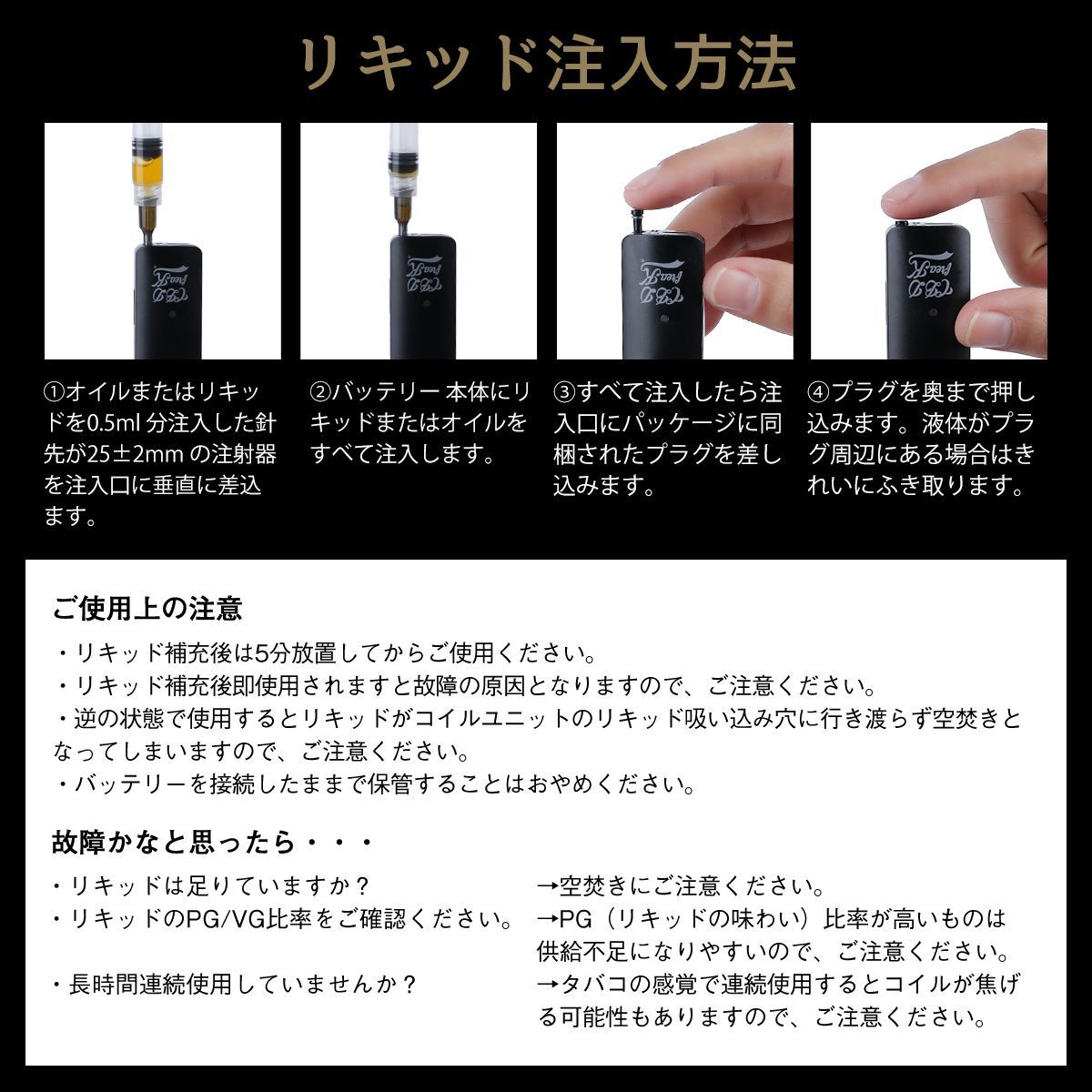 リキッド注入方法

①オイルまたはリキッドを0.5ml 分注入した針先が25±2mm の注射器を注入口に垂直に差込ます。

②バッテリー 本体にリキッドまたはオイルをすべて注入します。

③すべて注入したら注入口にパッケージに同梱されたプラグを差し込みます。

④プラグを奥まで押し込みます。液体がプラグ周辺にある場合はきれいにふき取ります。

ご使用上の注意

・リキッド補充後は5分放置してからご使用ください。
・リキッド補充後即使用されますと故障の原因となりますので、ご注意ください。
・逆の状態で使用するとリキッドがコイルユニットのリキッド吸い込み穴に行き渡らず空焚きとなってしまいますので、ご注意ください。
・バッテリーを接続したままで保管することはおやめください。

故障かなと思ったら・・・

・リキッドは足りていますか？
→空焚きにご注意ください。
・リキッドのPG/VG比率をご確認ください。
→PG（リキッドの味わい）比率が高いものは供給不足になりやすいので、ご注意ください。
・長時間連続使用していませんか？
→タバコの感覚で連続使用するとコイルが焦げる可能性もありますので、ご注意ください。