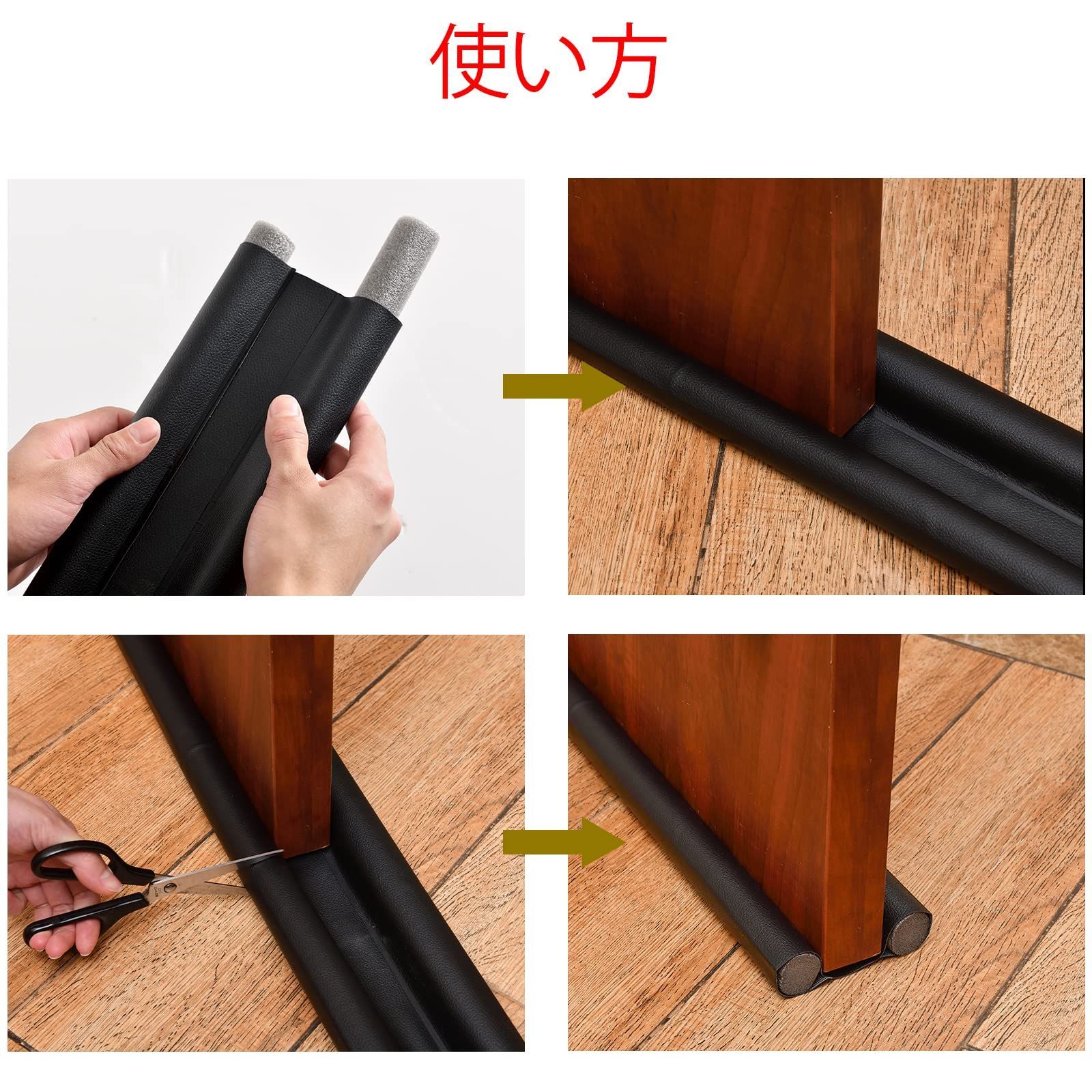 使い方